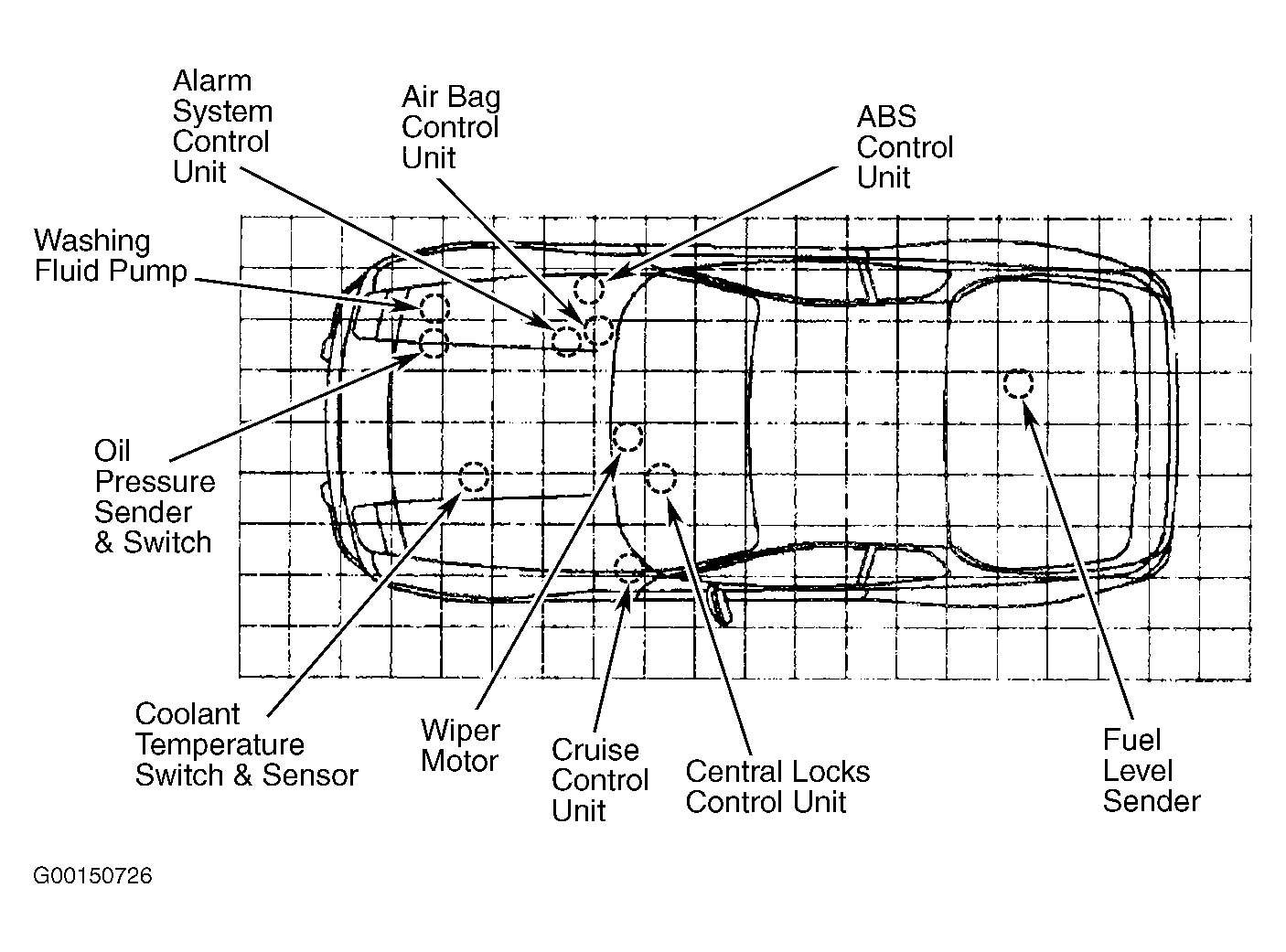 Alarm System Control Unit

Air Bag Control Unit

ABS Control Unit

Washing Fluid Pump

Oil Pressure Sender & Switch

Coolant Temperature Switch & Sensor

Wiper Motor

Cruise Control Unit

Central Locks Control Unit

Fuel Level Sender

G00150726