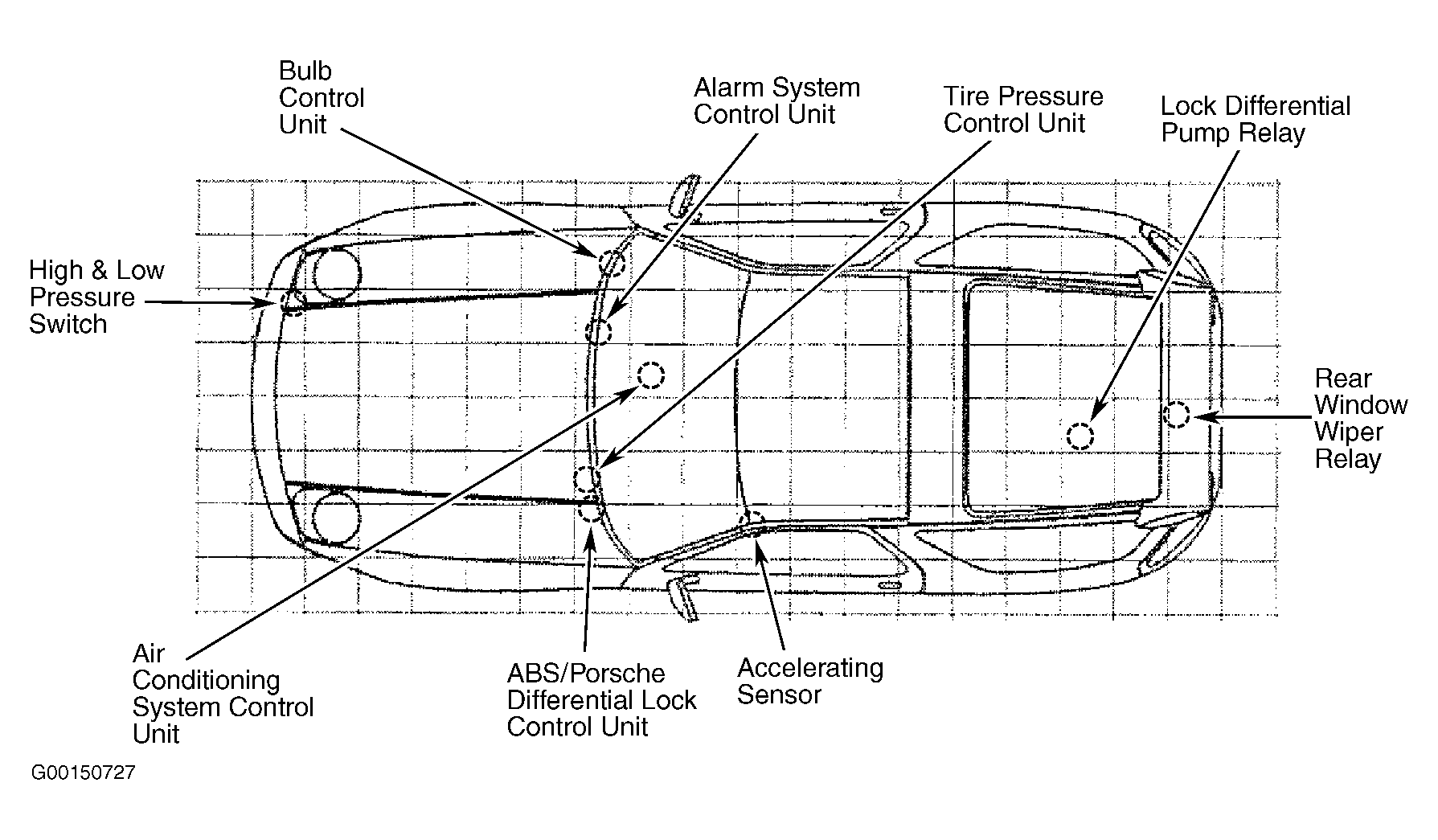 Bulb Control Unit

Alarm System Control Unit

Tire Pressure Control Unit

Lock Differential Pump Relay

High & Low Pressure Switch

Rear Window Wiper Relay

Air Conditioning System Control Unit

ABS/Porsche Differential Lock Control Unit

Accelerating Sensor

G00150727