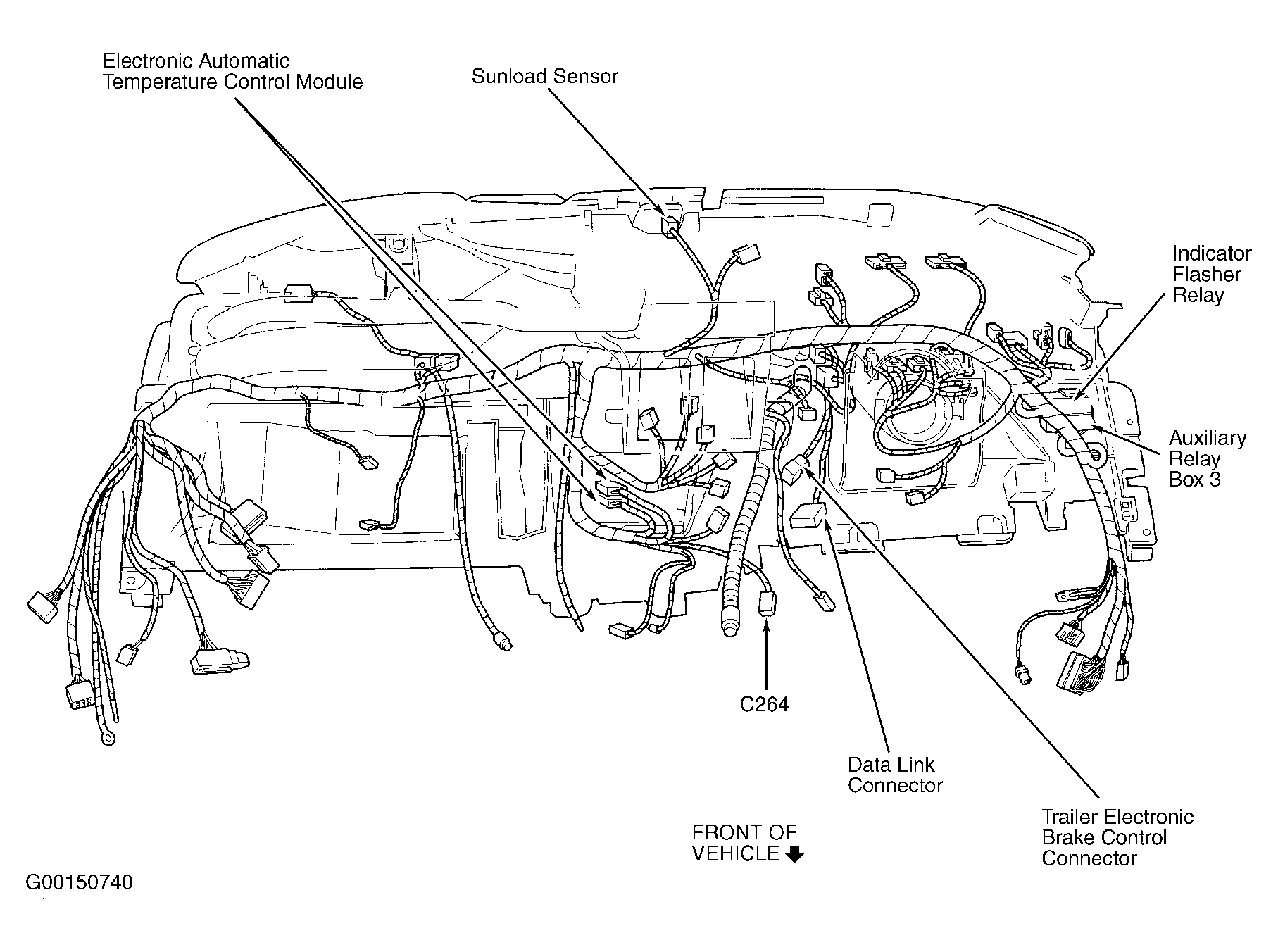 Electronic Automatic Temperature Control Module

Sunload Sensor

Indicator Flasher Relay

Auxiliary Relay Box 3

C264

Data Link Connector

Trailer Electronic Brake Control Connector

FRONT OF VEHICLE

G00150740