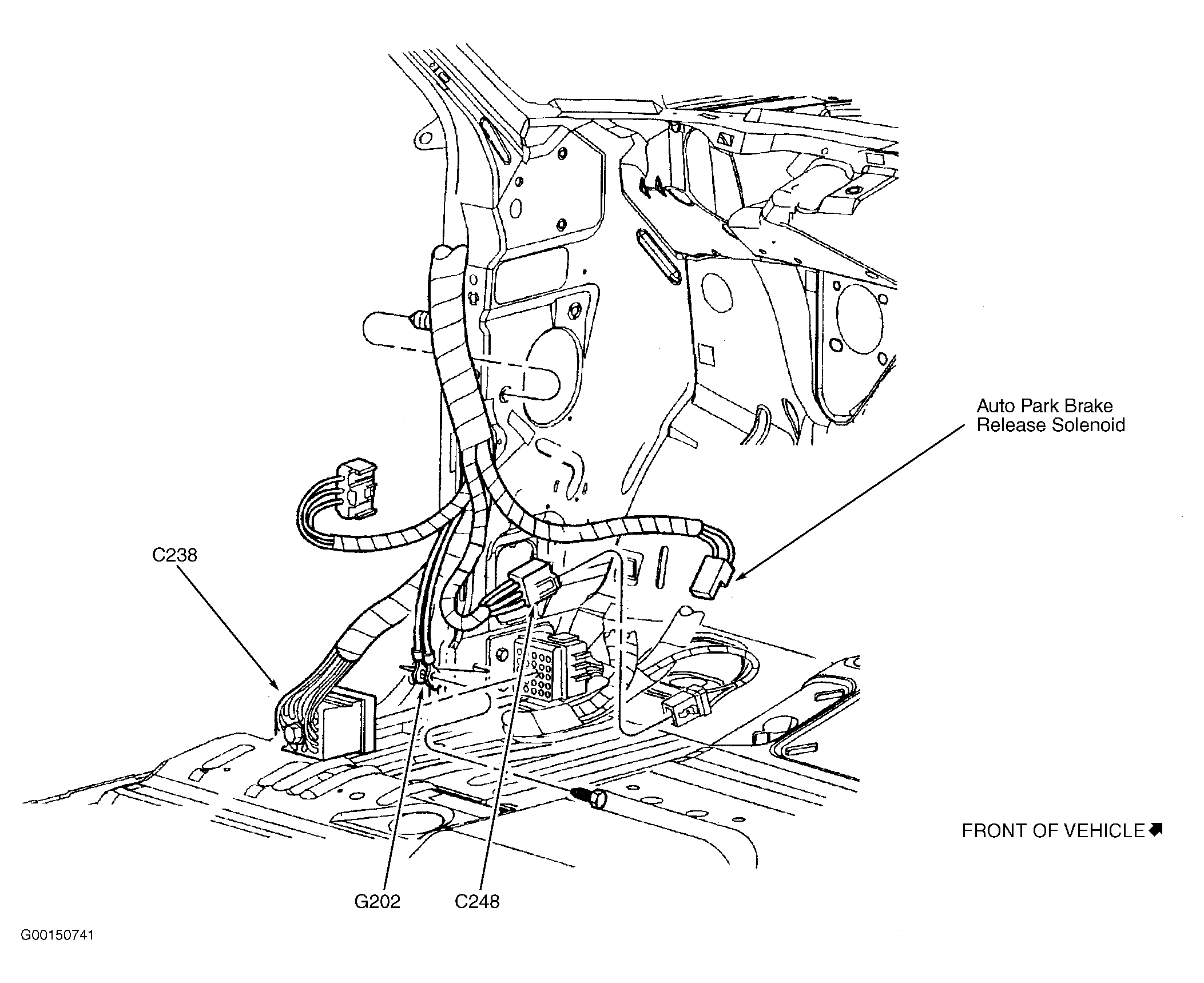 Auto Park Brake Release Solenoid

C238

FRONT OF VEHICLE

G202

C248

G00150741