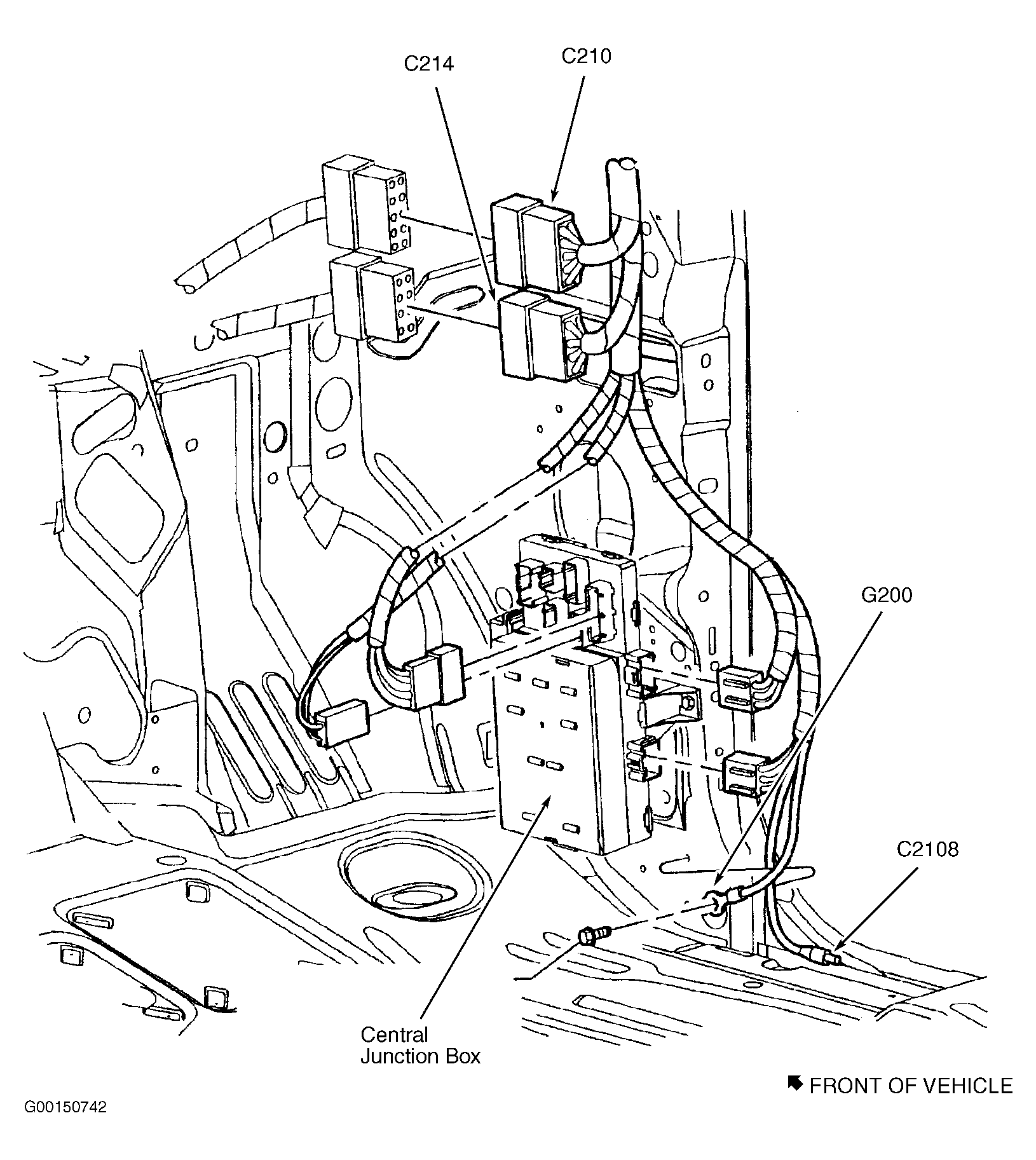 C214
C210
G200
C2108
Central Junction Box
FRONT OF VEHICLE
G00150742