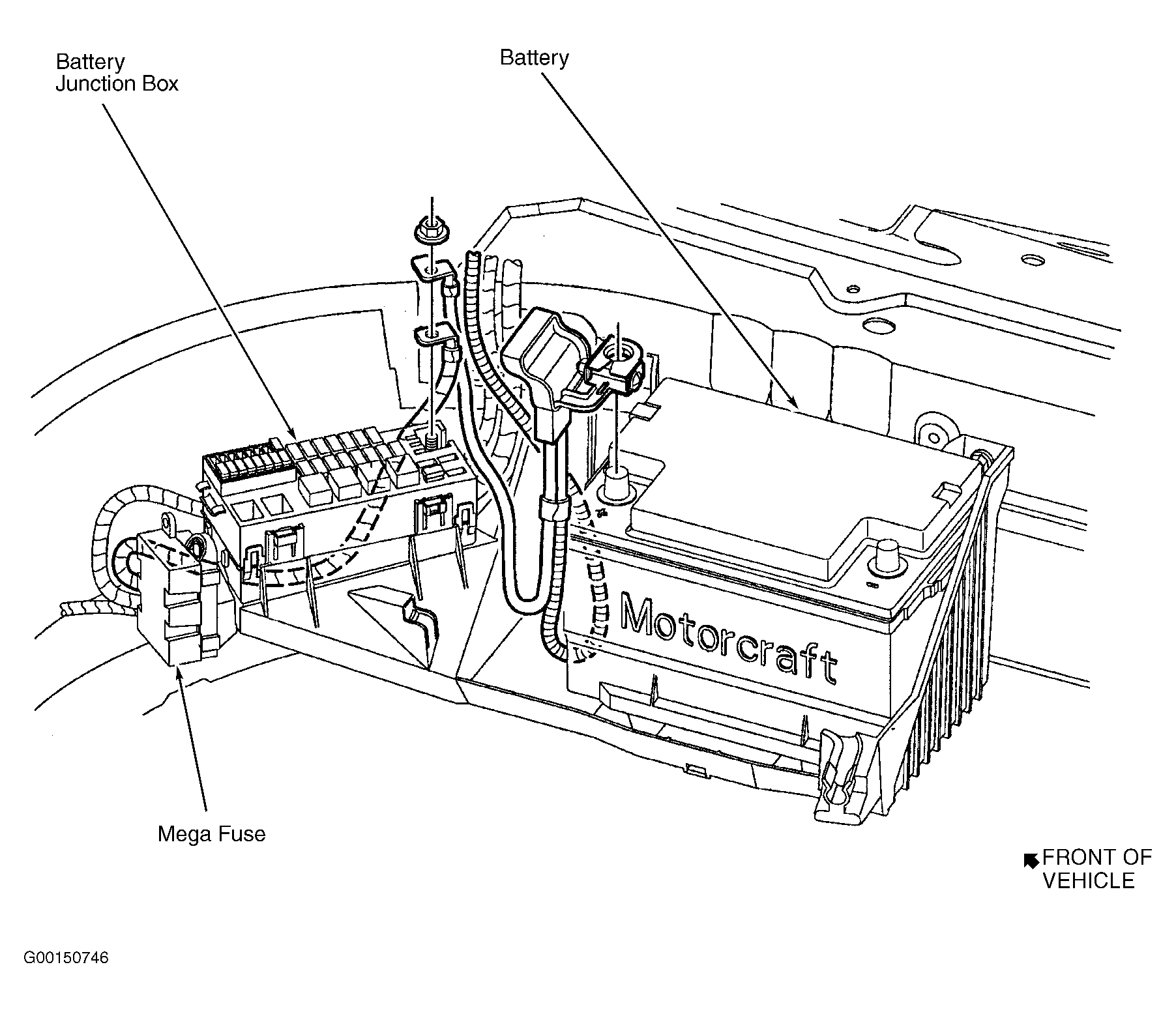 Battery Junction Box

Battery

Motorcraft

Mega Fuse

FRONT OF VEHICLE

G00150746