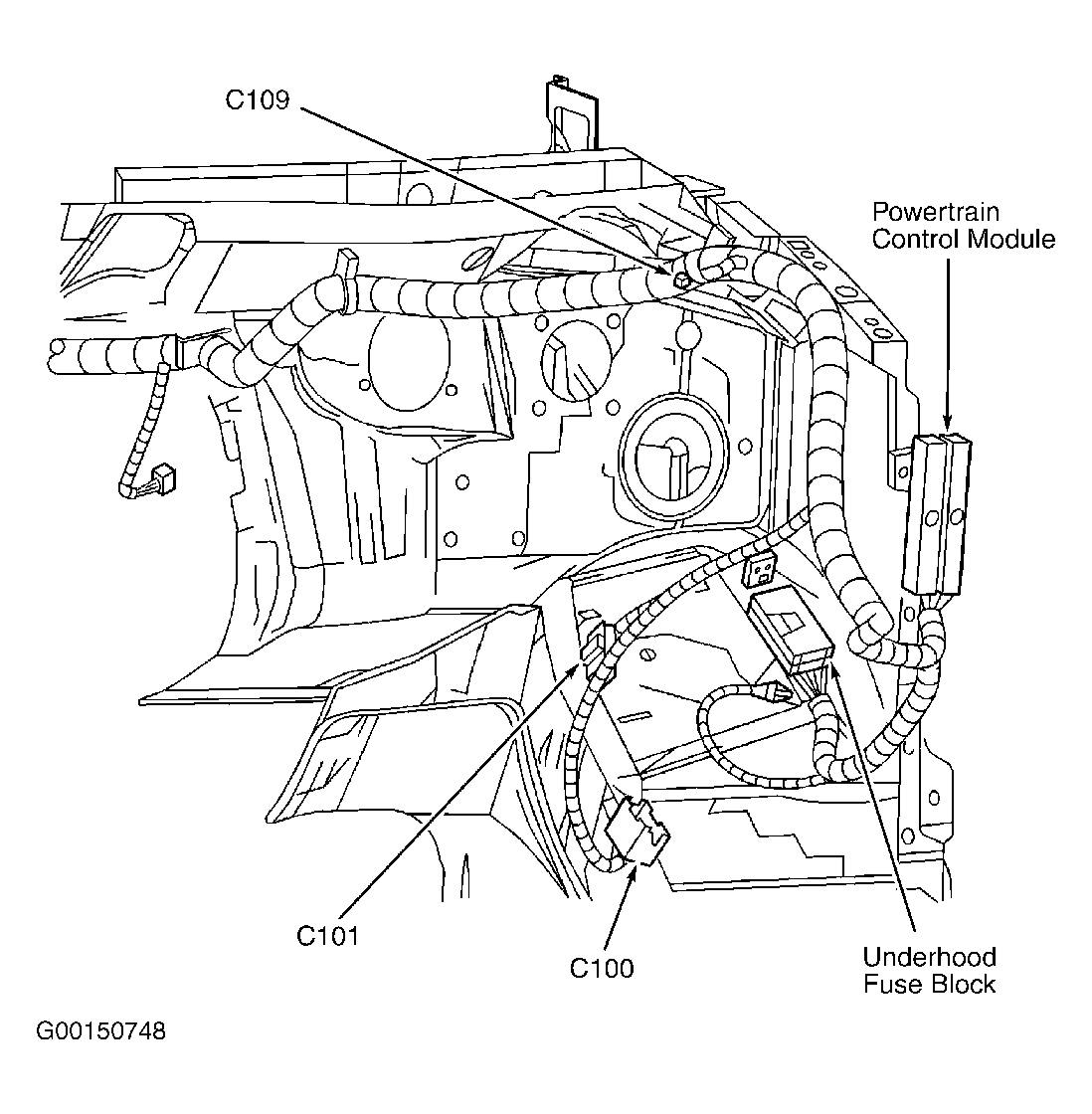 C109

Powertrain Control Module

C101

C100

Underhood Fuse Block

G00150748