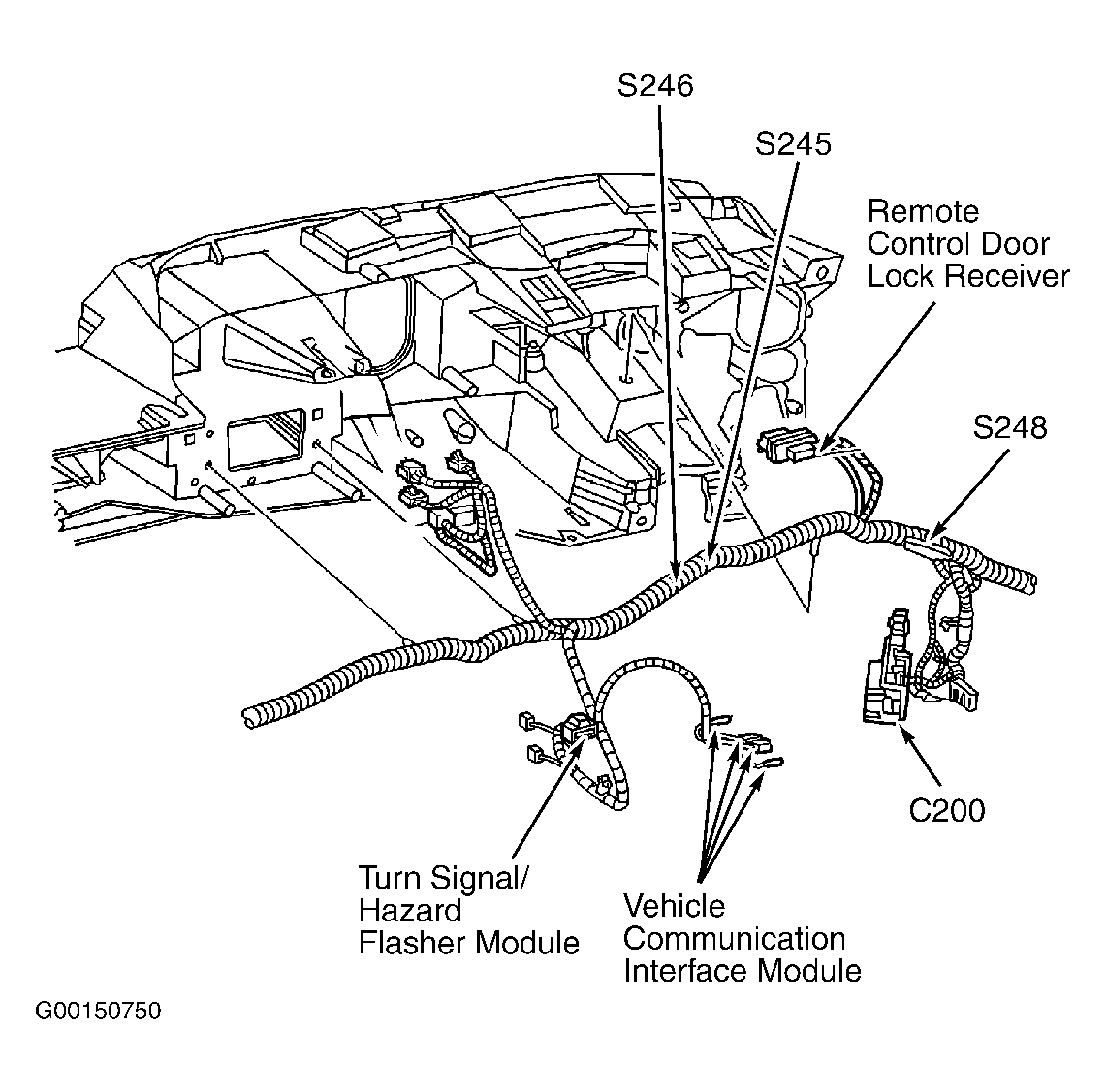 S246

S245

Remote Control Door Lock Receiver

S248

C200

Turn Signal/ Hazard Flasher Module

Vehicle Communication Interface Module

G00150750