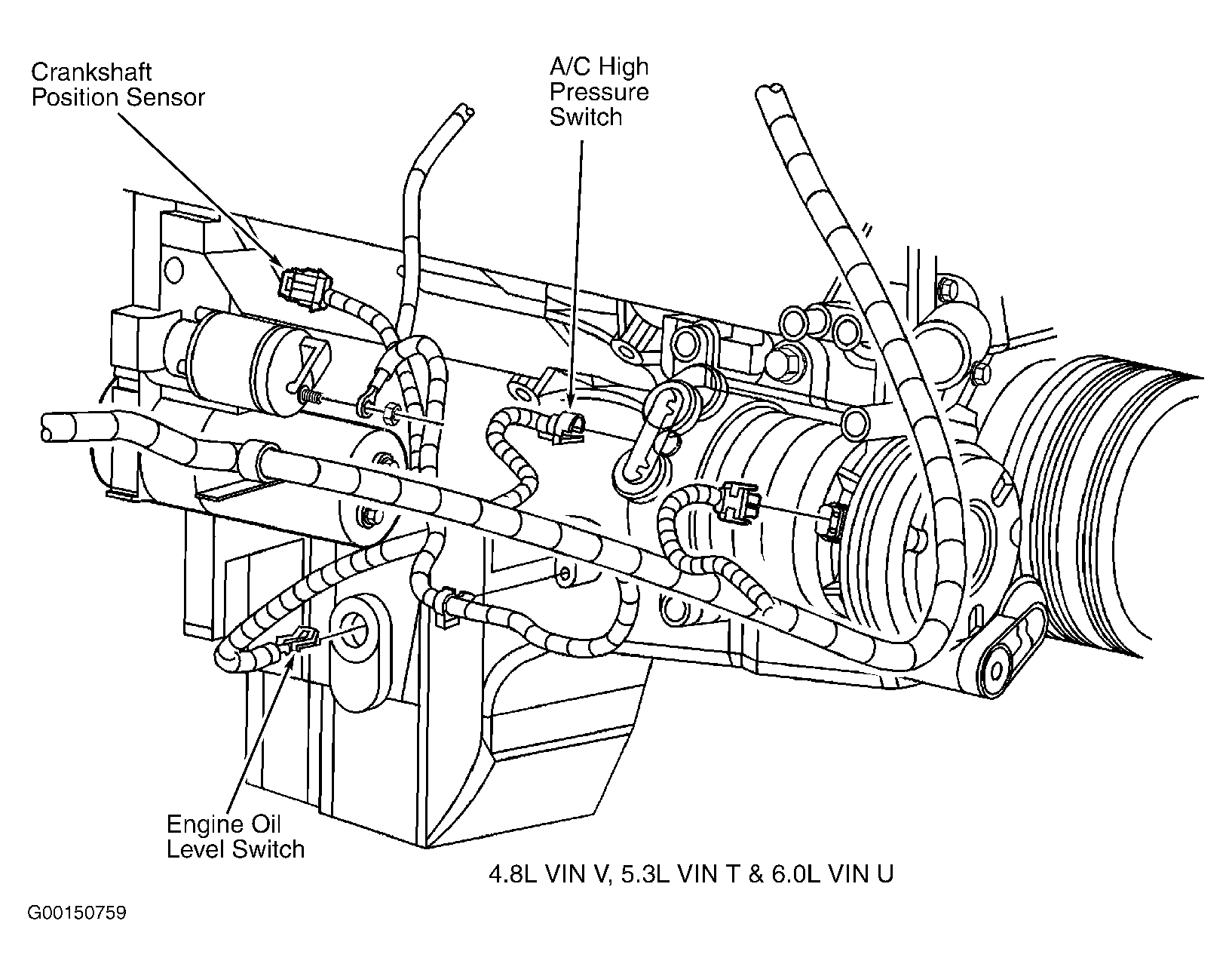 Crankshaft Position Sensor

A/C High Pressure Switch

Engine Oil Level Switch

4.8L VIN V, 5.3L VIN T & 6.0L VIN U

G00150759