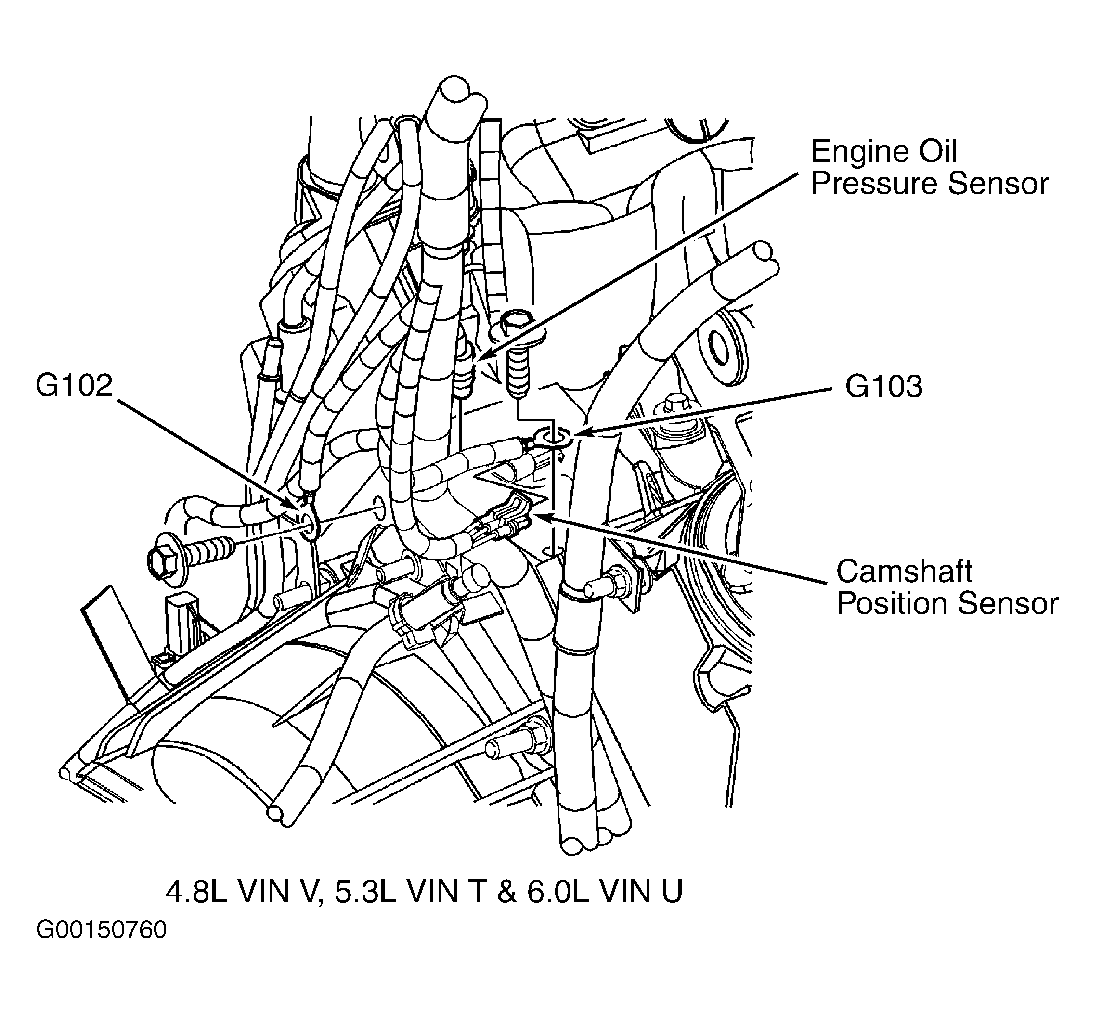 Engine Oil Pressure Sensor

G102

G103

Camshaft Position Sensor

4.8L VIN V, 5.3L VIN T & 6.0L VIN U

G00150760