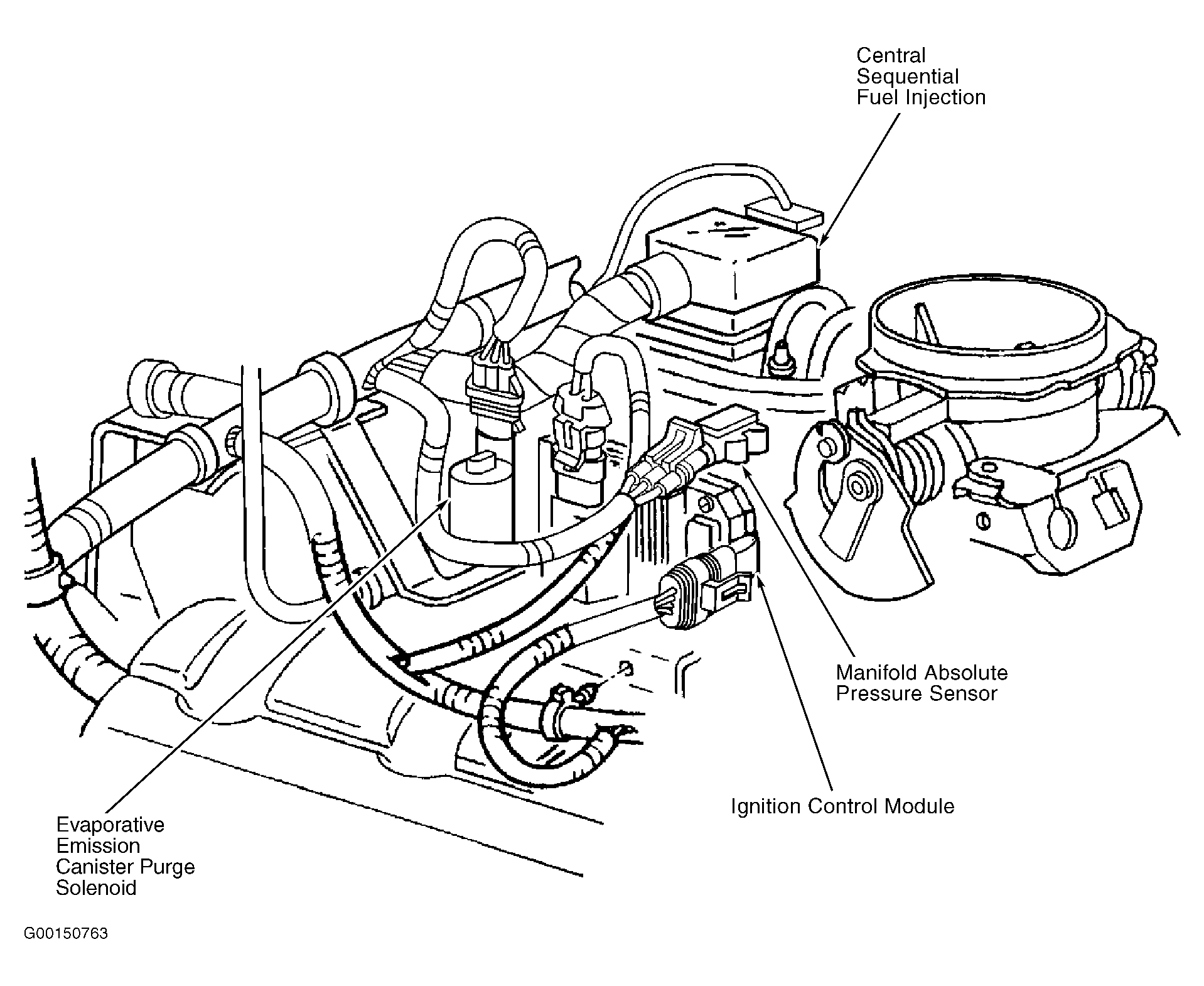 Central Sequential Fuel Injection

Manifold Absolute Pressure Sensor

Ignition Control Module

Evaporative Emission Canister Purge Solenoid

G00150763