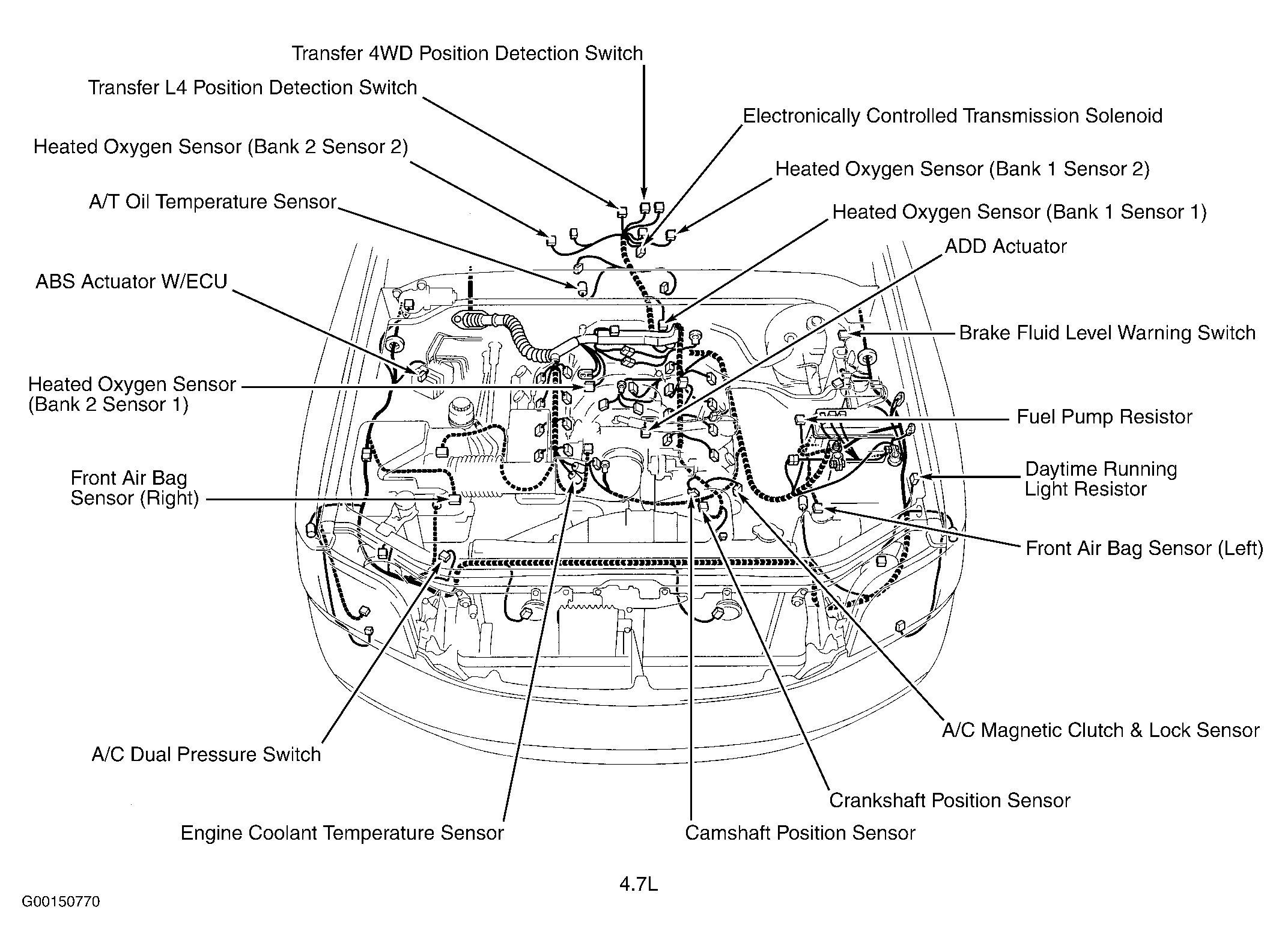 Transfer 4WD Position Detection Switch

Transfer L4 Position Detection Switch

Electronically Controlled Transmission Solenoid

Heated Oxygen Sensor (Bank 2 Sensor 2)

Heated Oxygen Sensor (Bank 1 Sensor 2)

A/T Oil Temperature Sensor

Heated Oxygen Sensor (Bank 1 Sensor 1)

ADD Actuator

ABS Actuator W/ECU

Brake Fluid Level Warning Switch

Heated Oxygen Sensor (Bank 2 Sensor 1)

Fuel Pump Resistor

Front Air Bag Sensor (Right)

Daytime Running Light Resistor

Front Air Bag Sensor (Left)

A/C Magnetic Clutch & Lock Sensor

A/C Dual Pressure Switch

Crankshaft Position Sensor

Engine Coolant Temperature Sensor

Camshaft Position Sensor

4.7L

G00150770