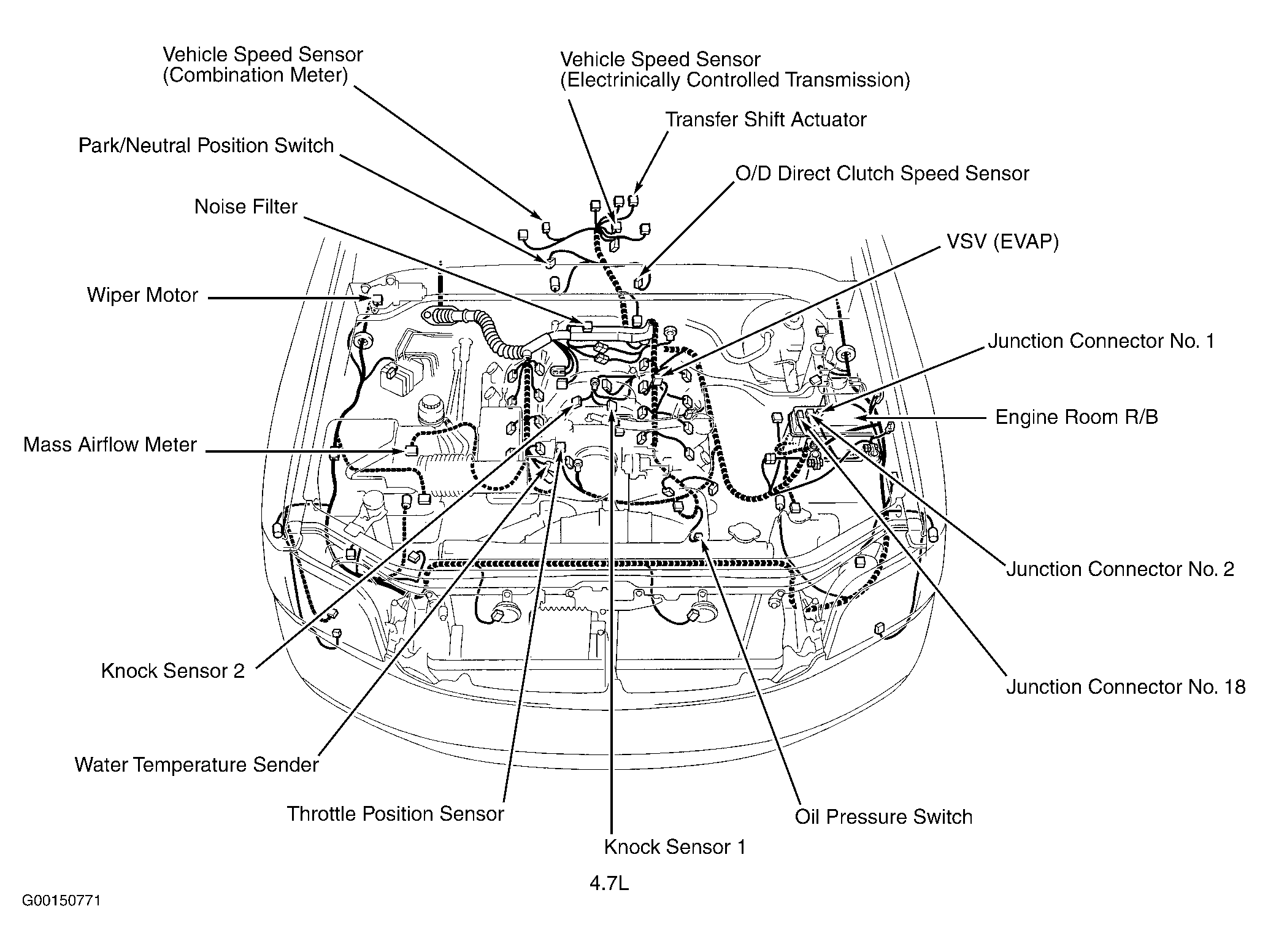 Vehicle Speed Sensor
(Combination Meter)

Vehicle Speed Sensor
(Electrinically Controlled Transmission)

Transfer Shift Actuator

Park/Neutral Position Switch

O/D Direct Clutch Speed Sensor

Noise Filter

VSV (EVAP)

Wiper Motor

Junction Connector No. 1

Engine Room R/B

Mass Airflow Meter

Junction Connector No. 2

Knock Sensor 2

Junction Connector No. 18

Water Temperature Sender

Throttle Position Sensor

Oil Pressure Switch

Knock Sensor 1

4.7L

G00150771