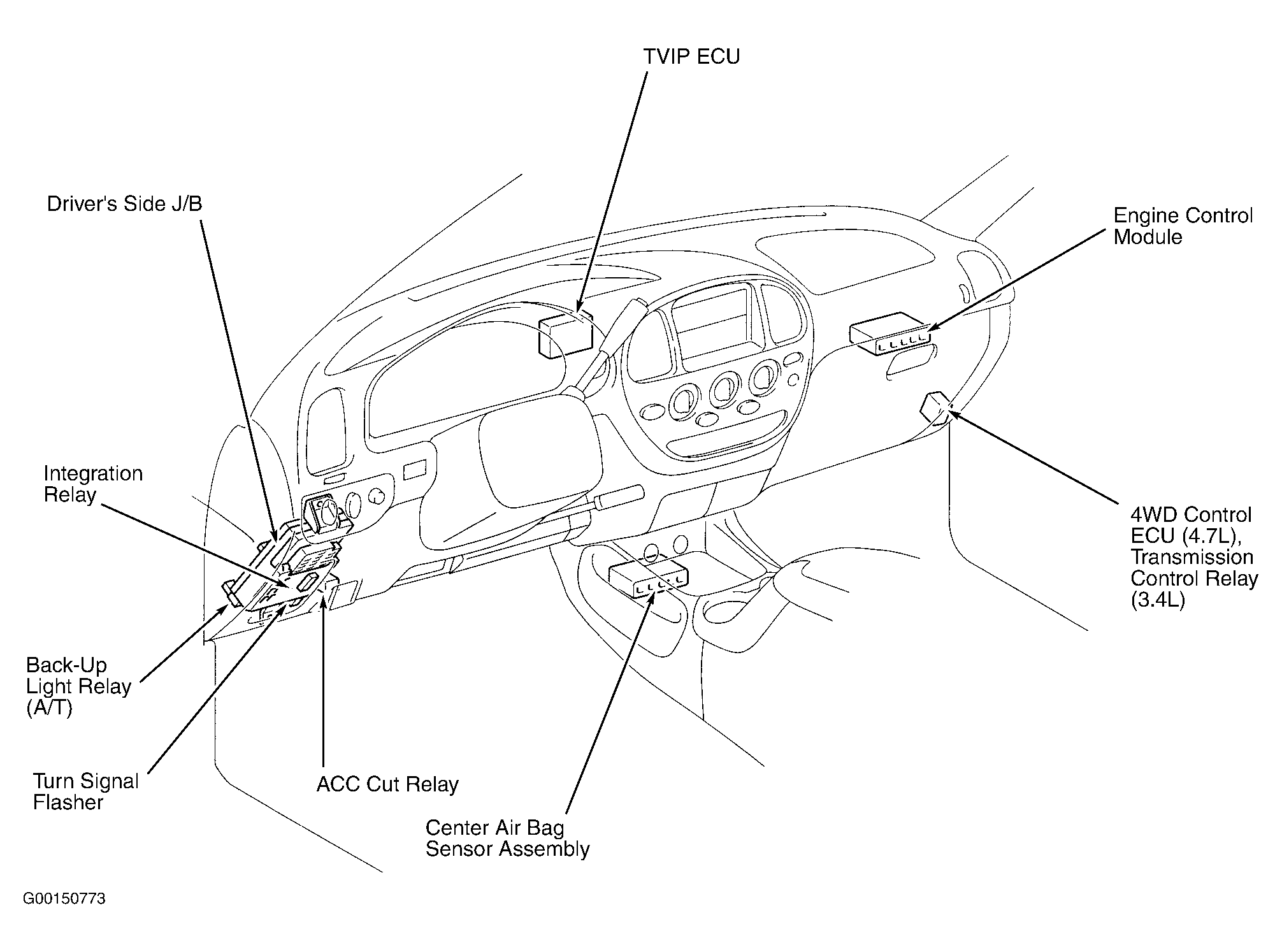 TVIP ECU

Driver's Side J/B

Engine Control Module

Integration Relay

4WD Control ECU (4.7L), Transmission Control Relay (3.4L)

Back-Up Light Relay (A/T)

Turn Signal Flasher

ACC Cut Relay

Center Air Bag Sensor Assembly

G00150773