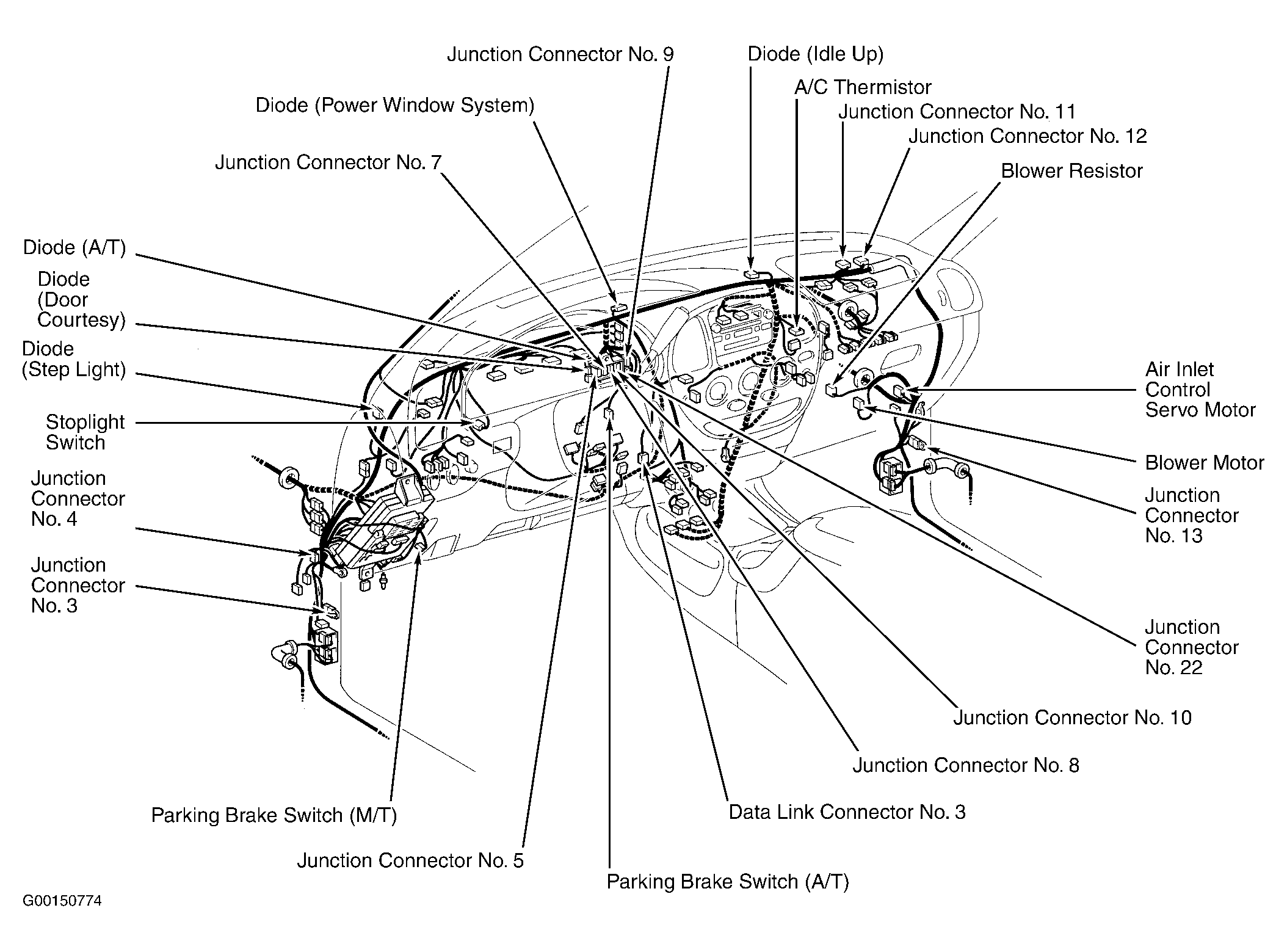 Junction Connector No. 9

Diode (Idle Up)

A/C Thermistor

Junction Connector No. 11

Junction Connector No. 12

Diode (Power Window System)

Junction Connector No. 7

Blower Resistor

Diode (A/T)

Diode (Door Courtesy)

Diode (Step Light)

Stoplight Switch

Junction Connector No. 4

Junction Connector No. 3

Air Inlet Control Servo Motor

Blower Motor

Junction Connector No. 13

Junction Connector No. 22

Junction Connector No. 10

Junction Connector No. 8

Data Link Connector No. 3

Parking Brake Switch (M/T)

Junction Connector No. 5

Parking Brake Switch (A/T)

G00150774