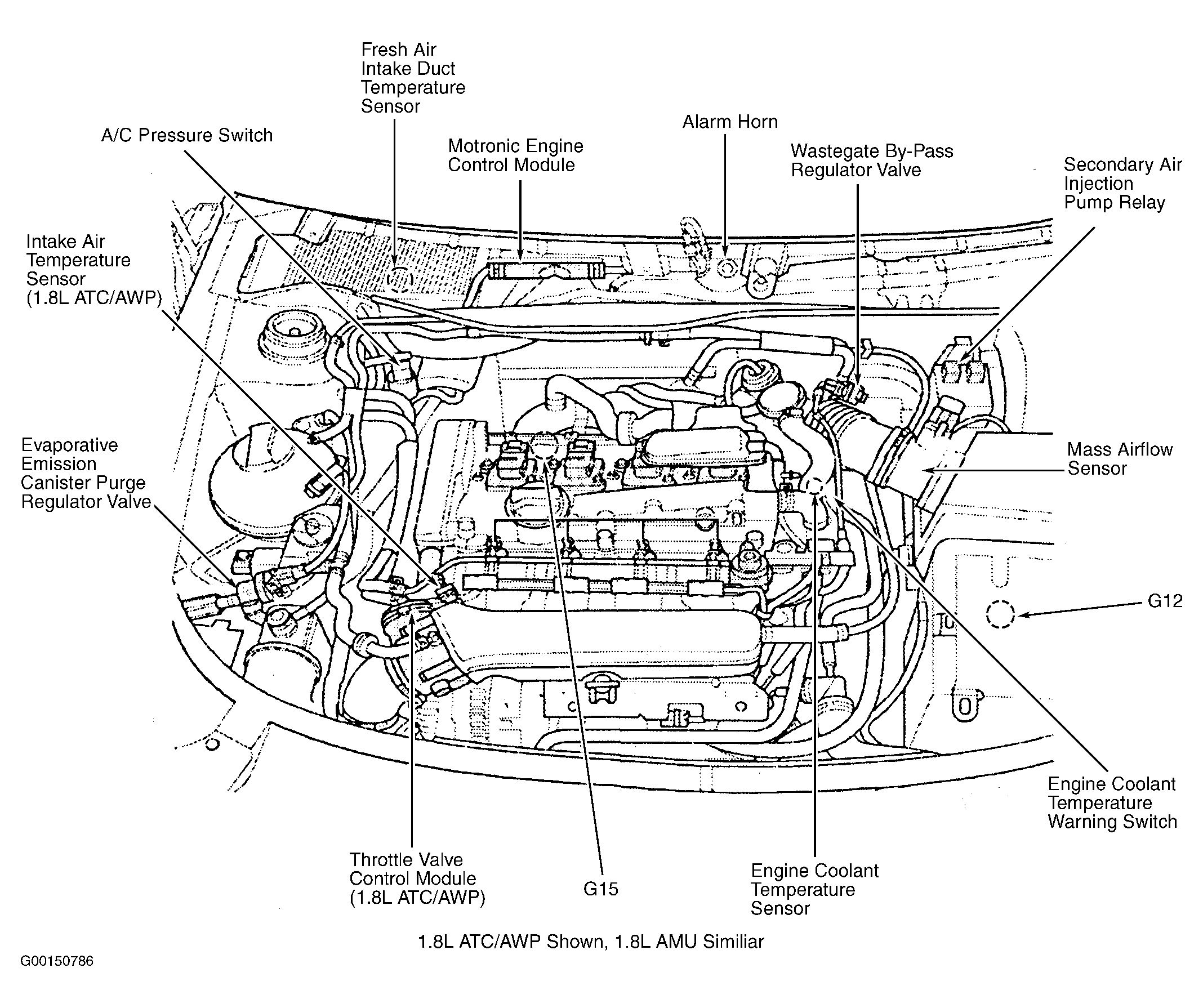 Fresh Air Intake Duct Temperature Sensor

A/C Pressure Switch

Motronic Engine Control Module

Alarm Horn

Wastegate By-Pass Regulator Valve

Secondary Air Injection Pump Relay

Intake Air Temperature Sensor (1.8L ATC/AWP)

Evaporative Emission Canister Purge Regulator Valve

Mass Airflow Sensor

G12

Engine Coolant Temperature Warning Switch

Throttle Valve Control Module (1.8L ATC/AWP)

G15

Engine Coolant Temperature Sensor

1.8L ATC/AWP Shown, 1.8L AMU Similiar

G00150786