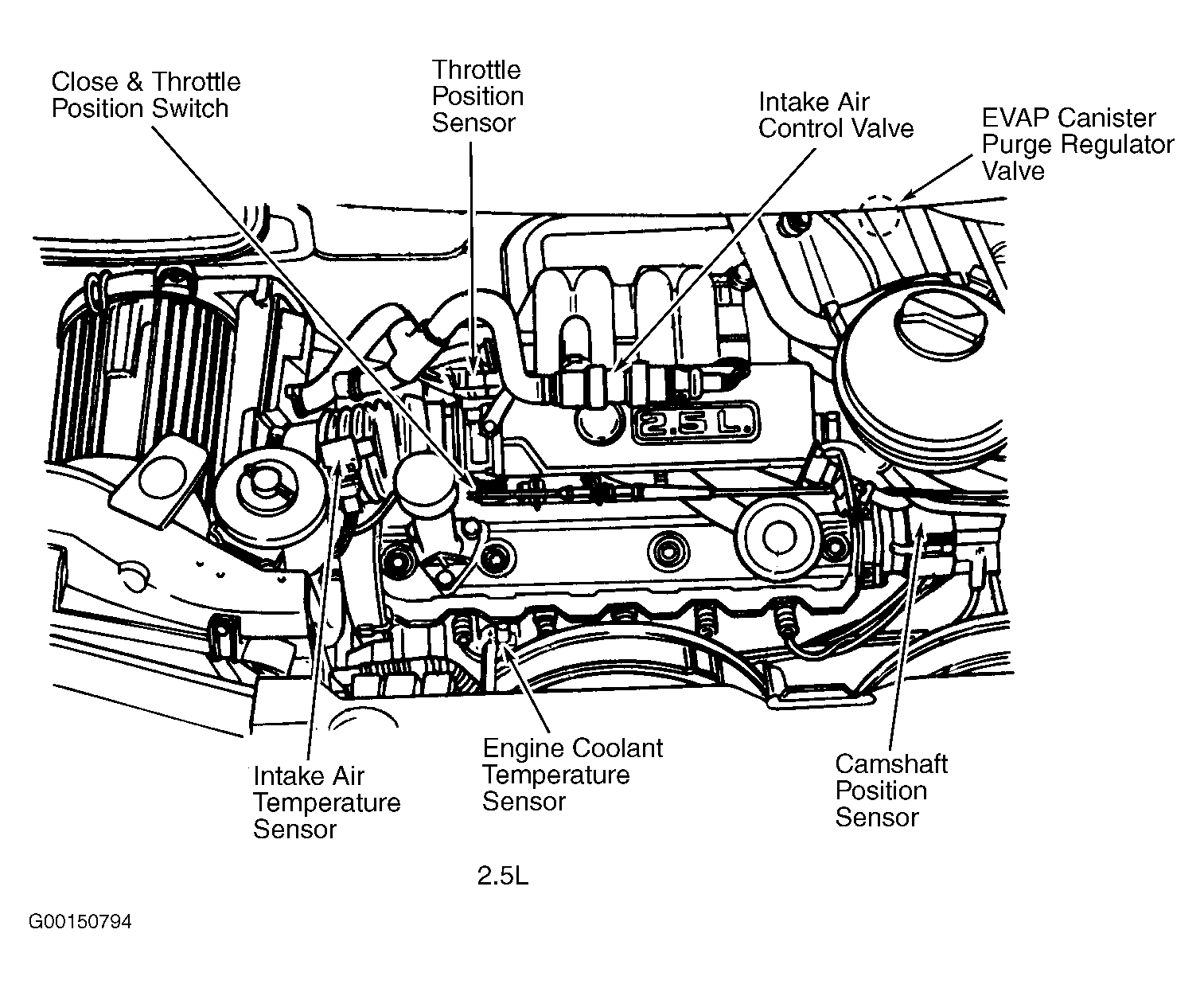 Close & Throttle Position Switch

Throttle Position Sensor

Intake Air Control Valve

EVAP Canister Purge Regulator Valve

2.5 L.

Intake Air Temperature Sensor

Engine Coolant Temperature Sensor

Camshaft Position Sensor

2.5L

G00150794