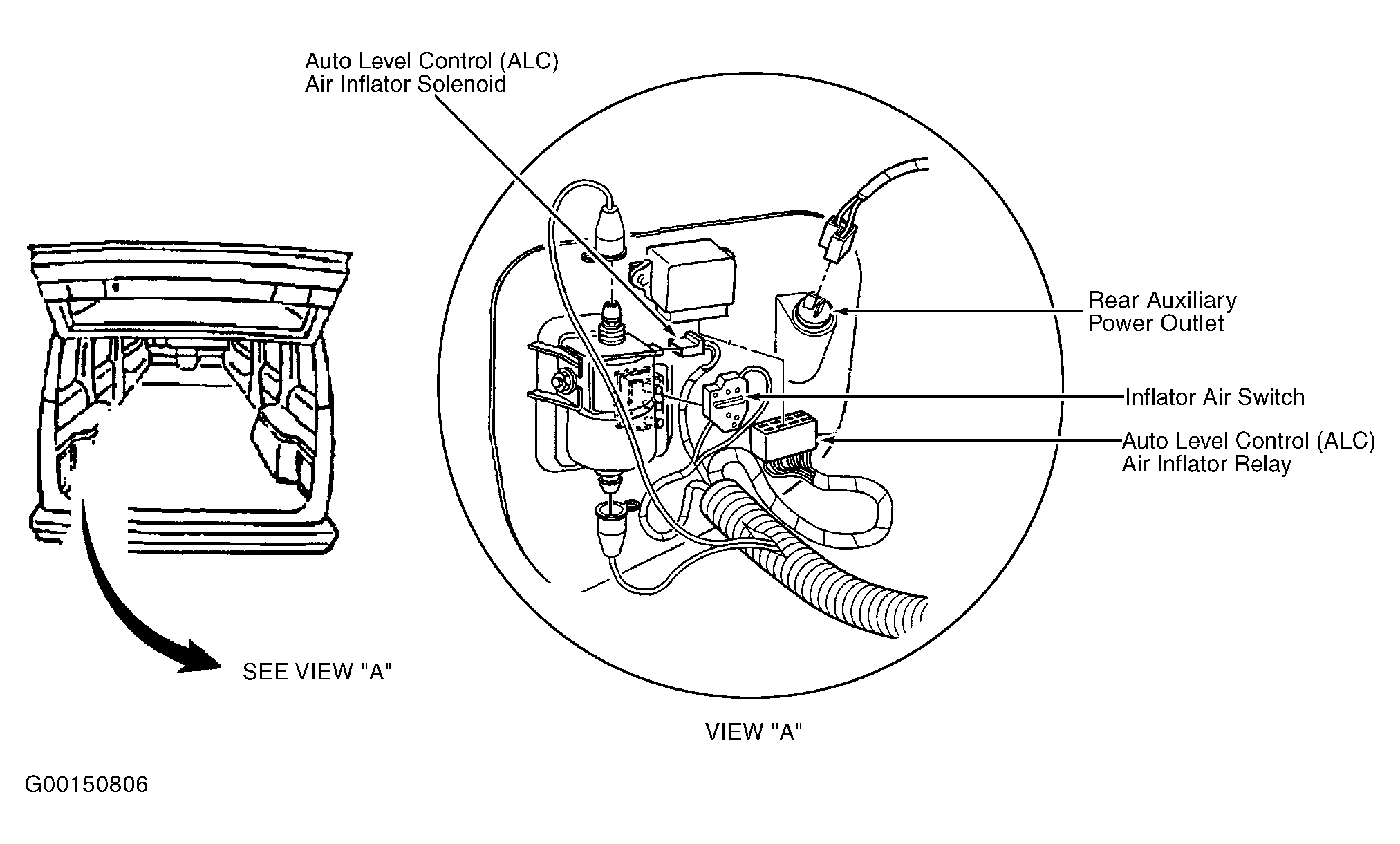 Auto Level Control (ALC)
Air Inflator Solenoid

Rear Auxiliary
Power Outlet

Inflator Air Switch

Auto Level Control (ALC)
Air Inflator Relay

SEE VIEW "A"

VIEW "A"

G00150806