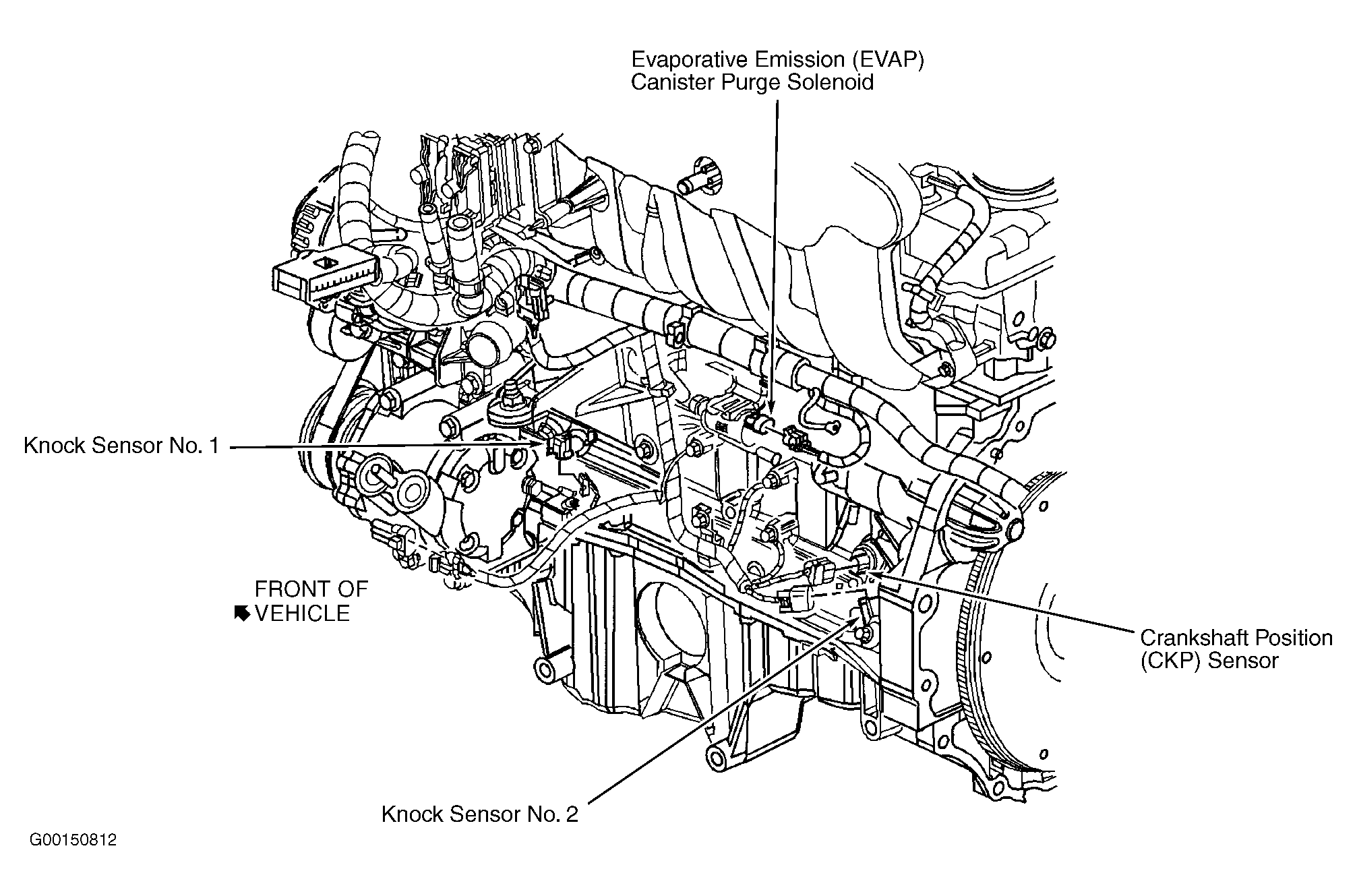 Evaporative Emission (EVAP)
Canister Purge Solenoid

Knock Sensor No. 1

FRONT OF
VEHICLE

Crankshaft Position
(CKP) Sensor

Knock Sensor No. 2

G00150812