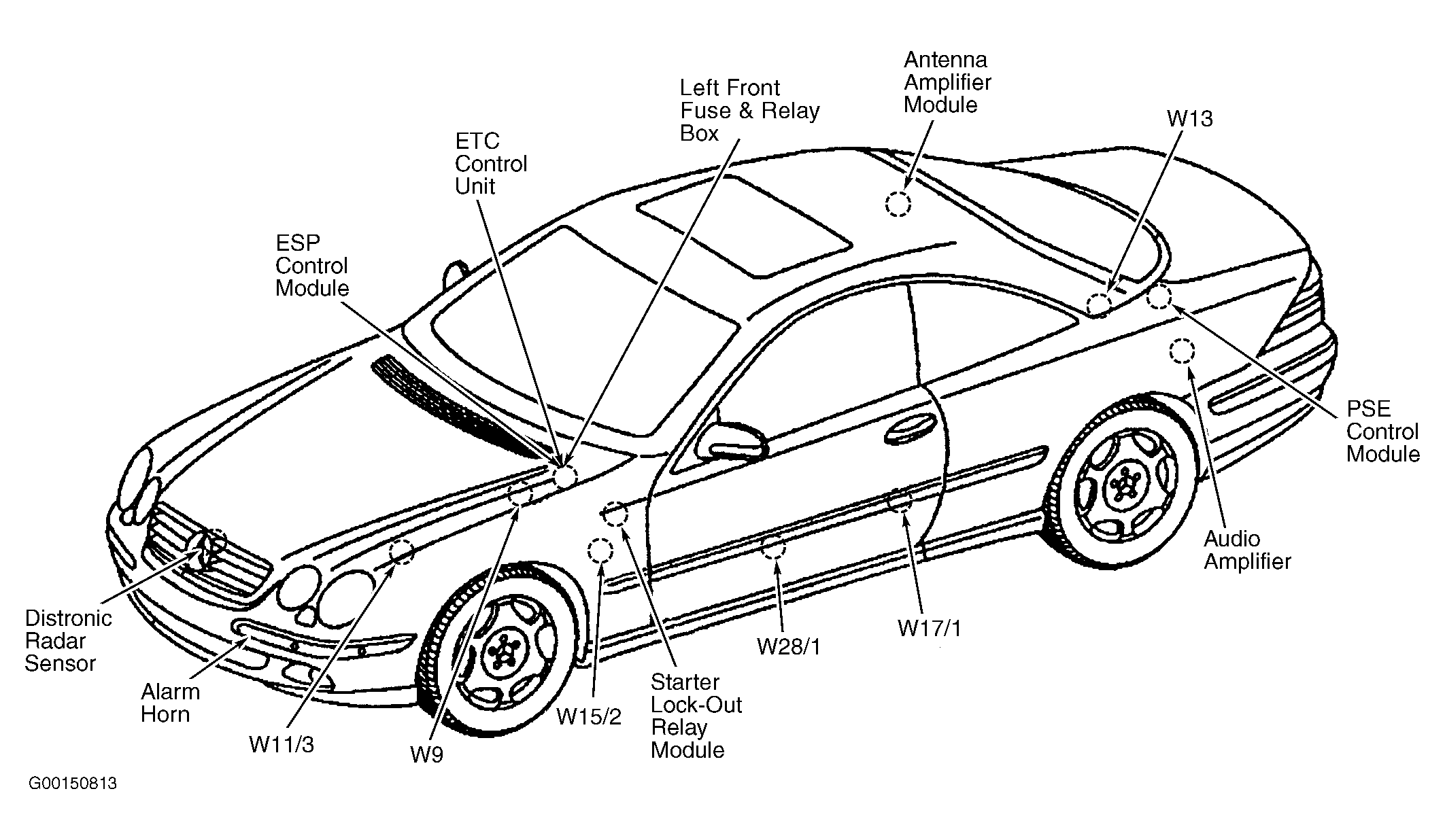 Antenna Amplifier Module

Left Front Fuse & Relay Box

W13

ETC Control Unit

ESP Control Module

PSE Control Module

Audio Amplifier

Distronic Radar Sensor

Alarm Horn

W11/3

W9

W15/2

Starter Lock-Out Relay Module

W28/1

W17/1

G00150813