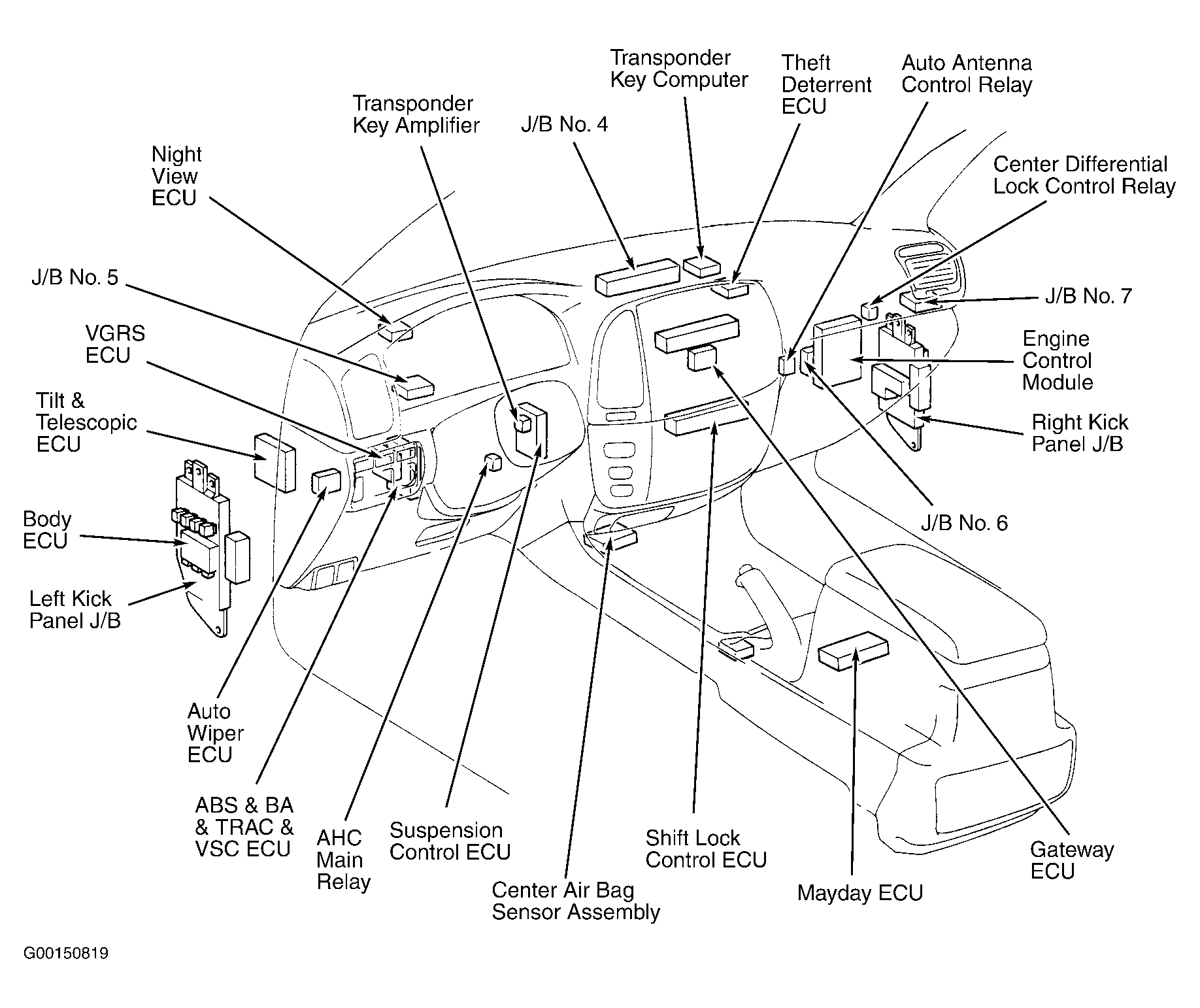 Transponder Key Computer

Theft Deterrent ECU

Auto Antenna Control Relay

Transponder Key Amplifier

J/B No. 4

Night View ECU

Center Differential Lock Control Relay

J/B No. 5

J/B No. 7

VGRS ECU

Engine Control Module

Tilt & Telescopic ECU

Right Kick Panel J/B

Body ECU

J/B No. 6

Left Kick Panel J/B

Auto Wiper ECU

ABS & BA & TRAC & VSC ECU

AHC Main Relay

Suspension Control ECU

Center Air Bag Sensor Assembly

Shift Lock Control ECU

Mayday ECU

Gateway ECU

G00150819