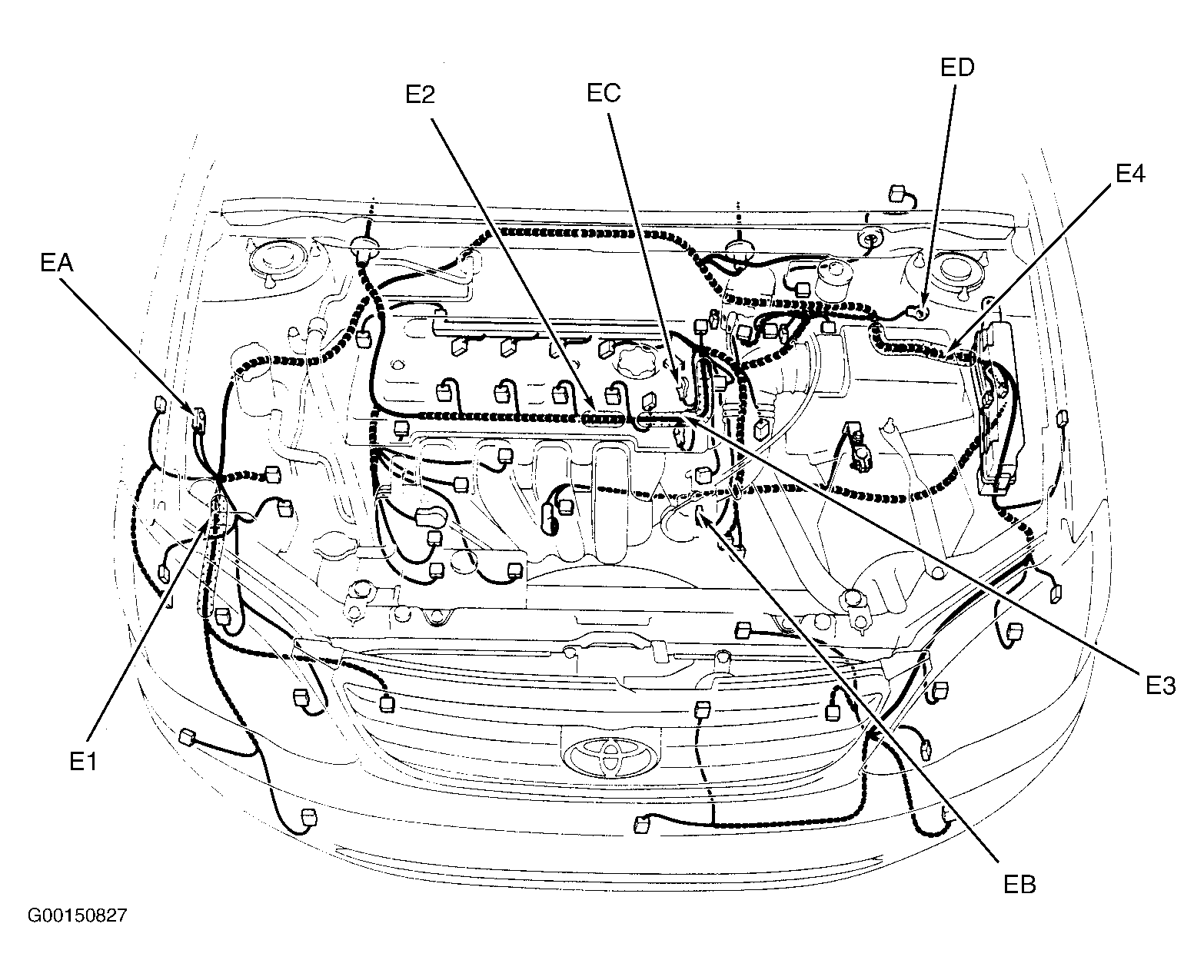 ED
E2
EC
E4
EA
E3
E1
EB
G00150827