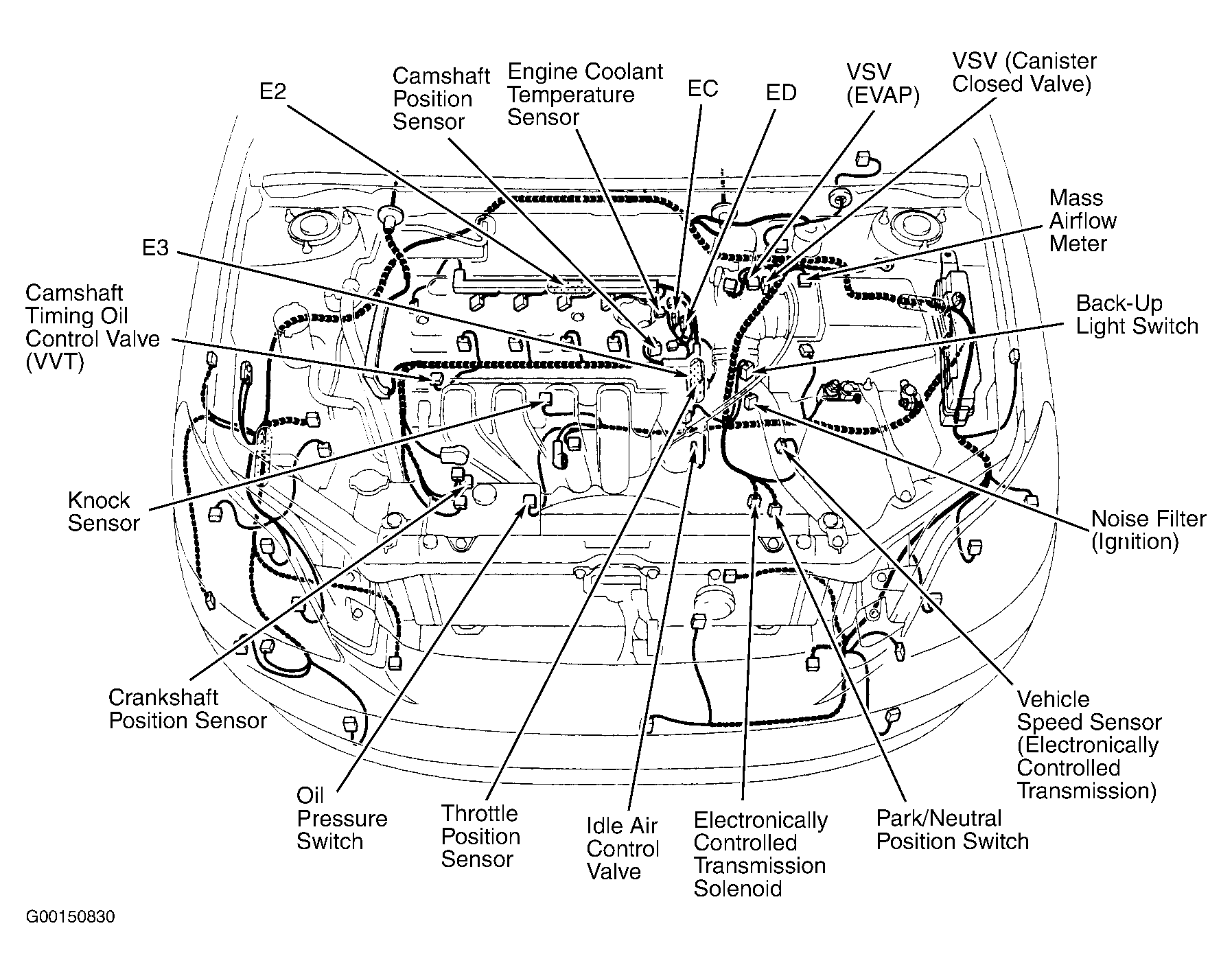 E2

Camshaft Position Sensor

Engine Coolant Temperature Sensor

EC

ED

VSV (EVAP)

VSV (Canister Closed Valve)

Mass Airflow Meter

E3

Camshaft Timing Oil Control Valve (VVT)

Back-Up Light Switch

Knock Sensor

Noise Filter (Ignition)

Crankshaft Position Sensor

Vehicle Speed Sensor (Electronically Controlled Transmission)

Oil Pressure Switch

Throttle Position Sensor

Idle Air Control Valve

Electronically Controlled Transmission Solenoid

Park/Neutral Position Switch

G00150830