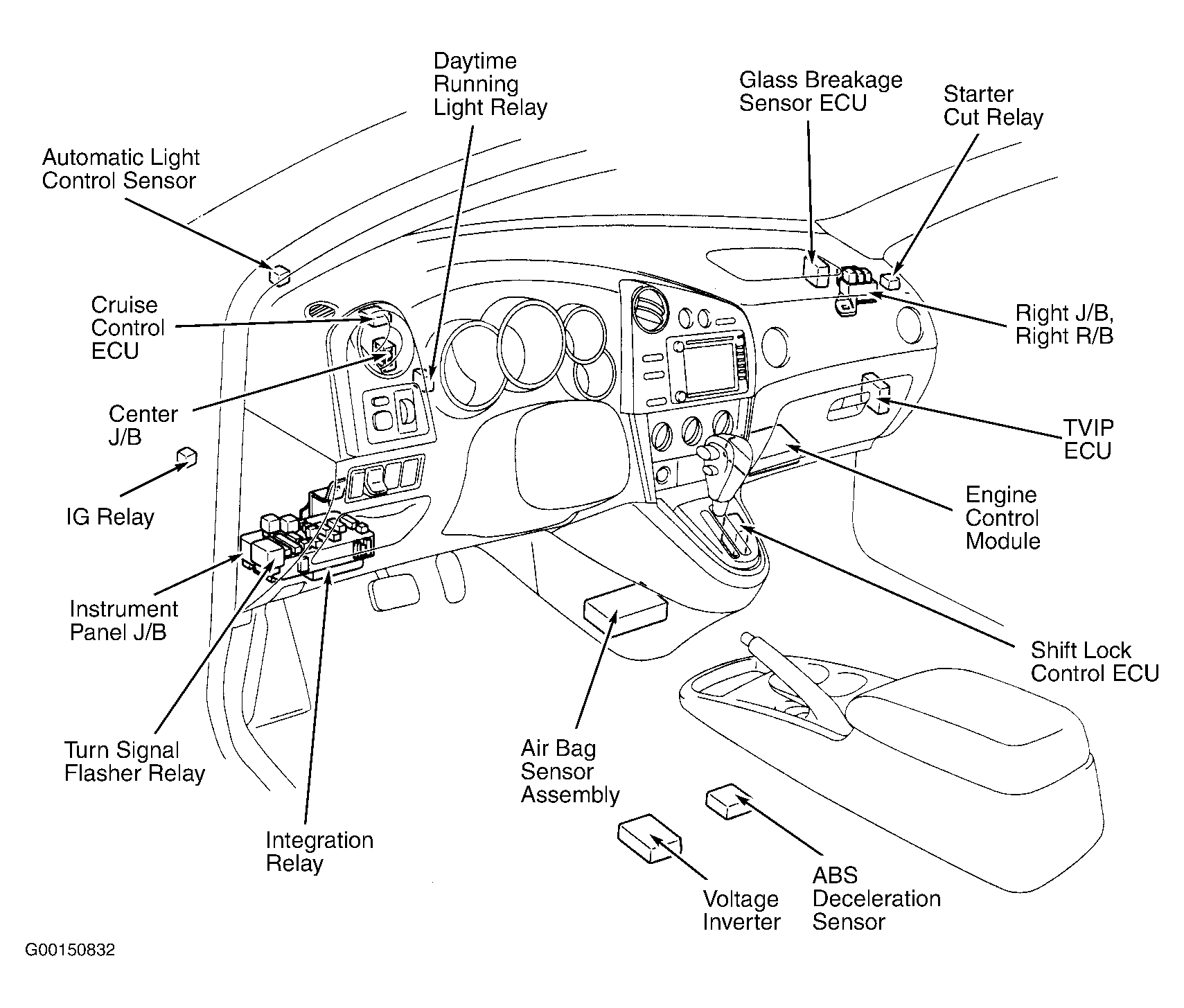 Daytime Running Light Relay

Glass Breakage Sensor ECU

Starter Cut Relay

Automatic Light Control Sensor

Cruise Control ECU

Right J/B, Right R/B

Center J/B

TVIP ECU

IG Relay

Engine Control Module

Instrument Panel J/B

Shift Lock Control ECU

Turn Signal Flasher Relay

Air Bag Sensor Assembly

Integration Relay

Voltage Inverter

ABS Deceleration Sensor

G00150832