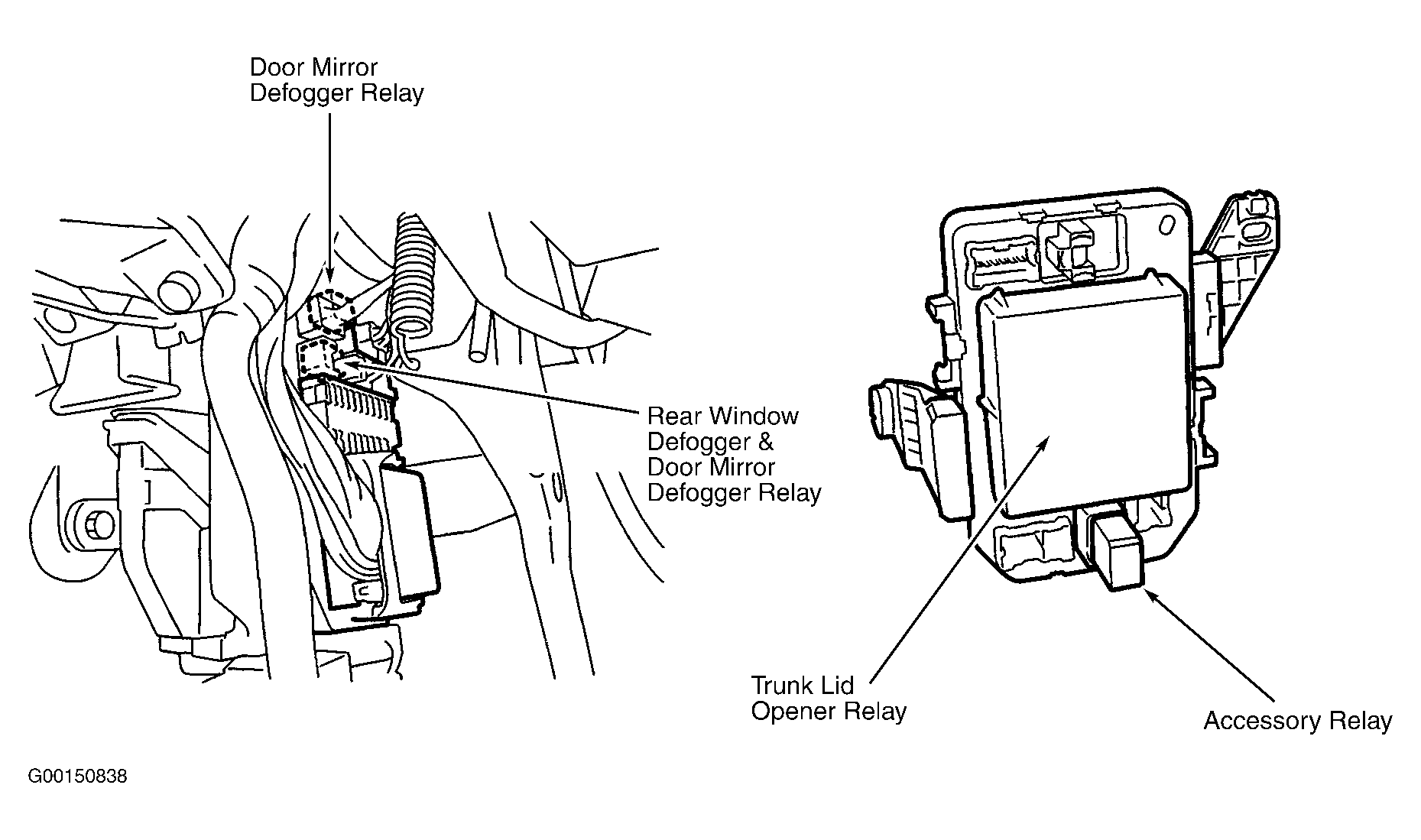 Door Mirror
Defogger Relay

Rear Window
Defogger &
Door Mirror
Defogger Relay

Trunk Lid
Opener Relay

Accessory Relay

G00150838