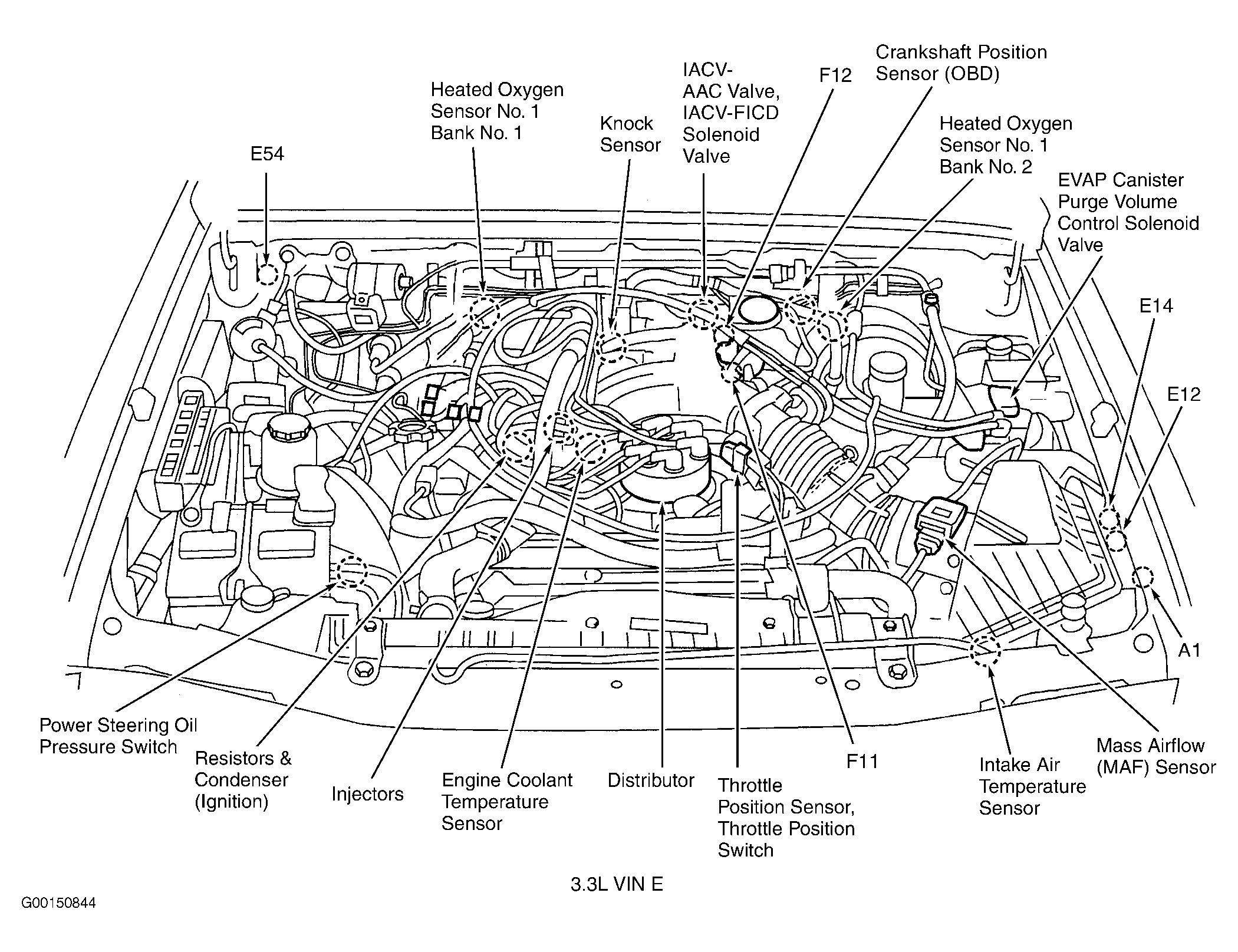 E54

Heated Oxygen Sensor No. 1 Bank No. 1

Knock Sensor

IACV-AAC Valve, IACV-FICD Solenoid Valve

F12

Crankshaft Position Sensor (OBD)

Heated Oxygen Sensor No. 1 Bank No. 2

EVAP Canister Purge Volume Control Solenoid Valve

E14

E12

A1

Power Steering Oil Pressure Switch

Resistors & Condenser (Ignition)

Injectors

Engine Coolant Temperature Sensor

Distributor

Throttle Position Sensor, Throttle Position Switch

F11

Intake Air Temperature Sensor

Mass Airflow (MAF) Sensor

3.3L VIN E

G00150844