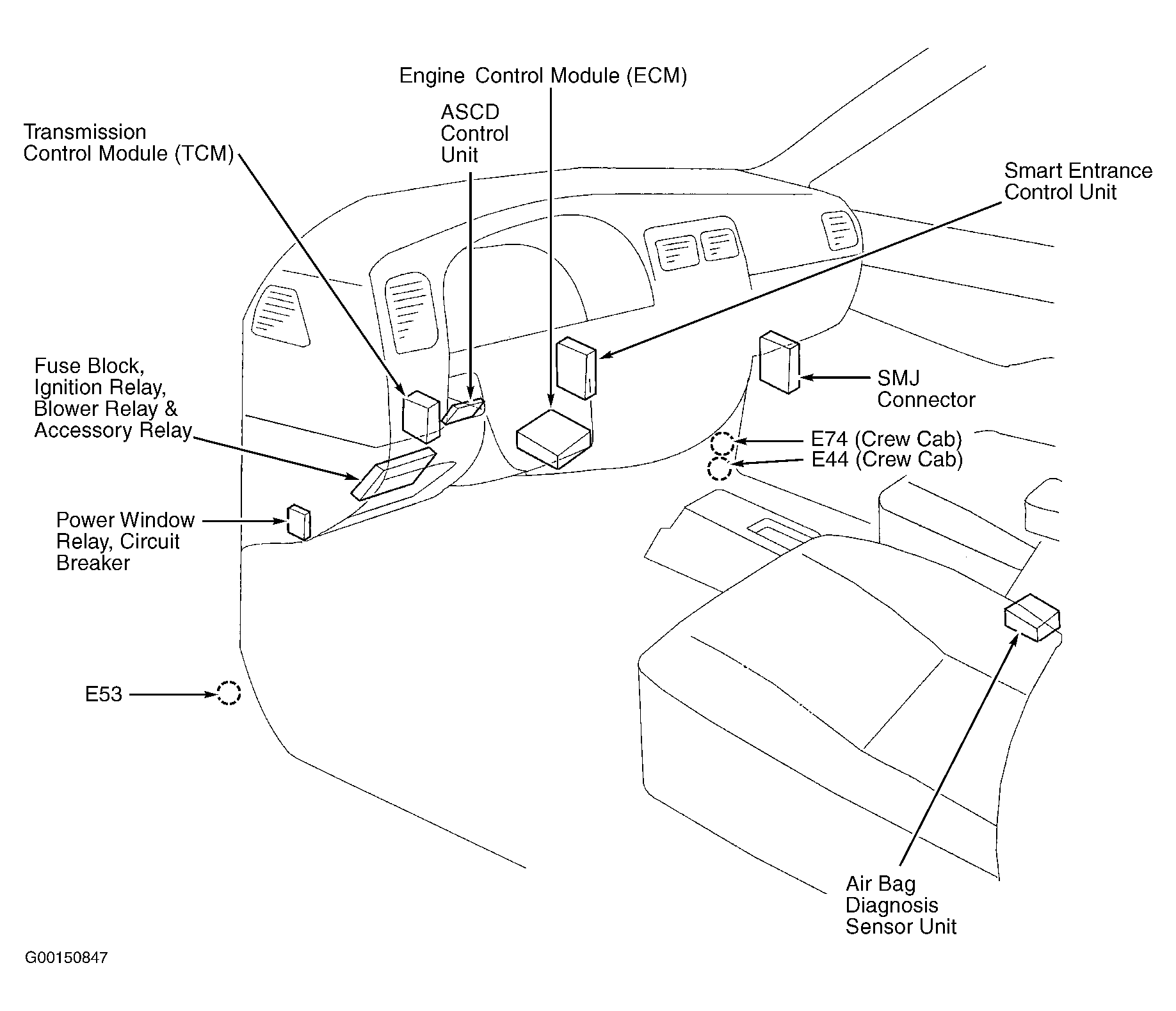 Engine Control Module (ECM)

ASCD Control Unit

Transmission Control Module (TCM)

Smart Entrance Control Unit

Fuse Block, Ignition Relay, Blower Relay & Accessory Relay

SMJ Connector

E74 (Crew Cab)

E44 (Crew Cab)

Power Window Relay, Circuit Breaker

E53

Air Bag Diagnosis Sensor Unit

G00150847