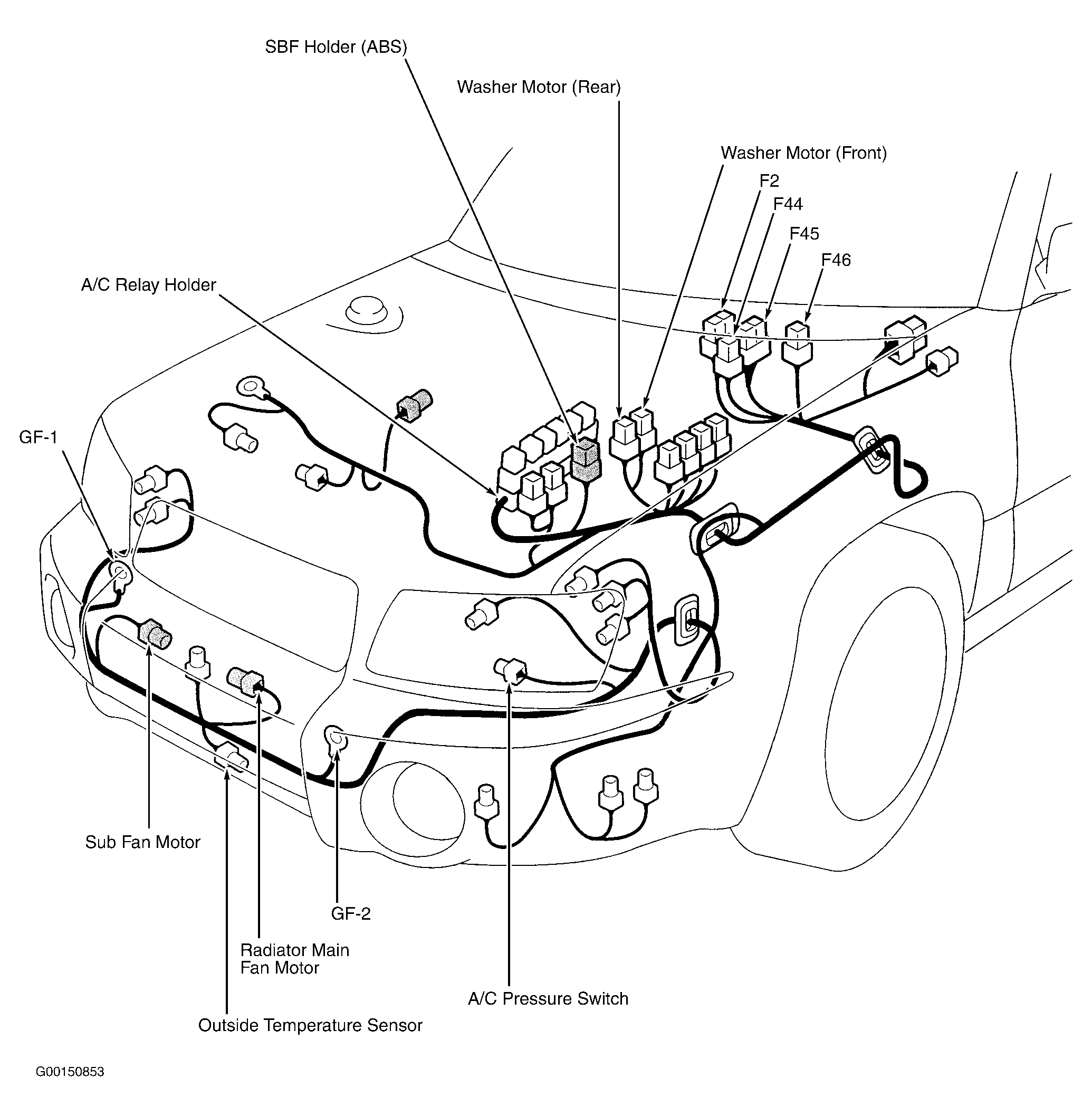 SBF Holder (ABS)
Washer Motor (Rear)
Washer Motor (Front)
F2
F44
F45
F46
A/C Relay Holder
GF-1
Sub Fan Motor
GF-2
Radiator Main Fan Motor
A/C Pressure Switch
Outside Temperature Sensor
G00150853