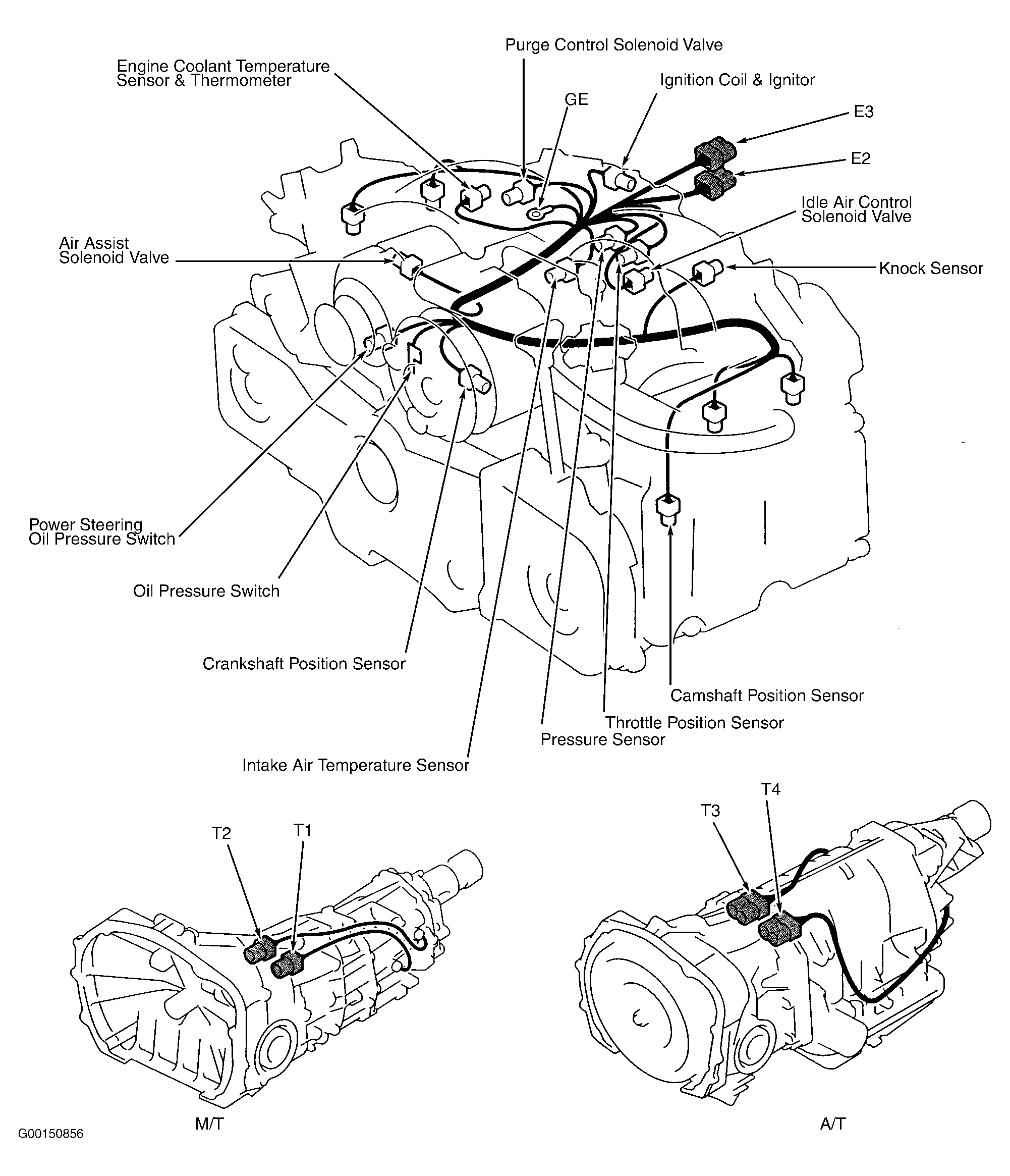 Purge Control Solenoid Valve

Engine Coolant Temperature Sensor & Thermometer

Ignition Coil & Ignitor

GE

E3

E2

Idle Air Control Solenoid Valve

Air Assist Solenoid Valve

Knock Sensor

Power Steering Oil Pressure Switch

Oil Pressure Switch

Crankshaft Position Sensor

Camshaft Position Sensor

Throttle Position Sensor

Pressure Sensor

Intake Air Temperature Sensor

T2

T1

T3

T4

M/T

A/T

G00150856