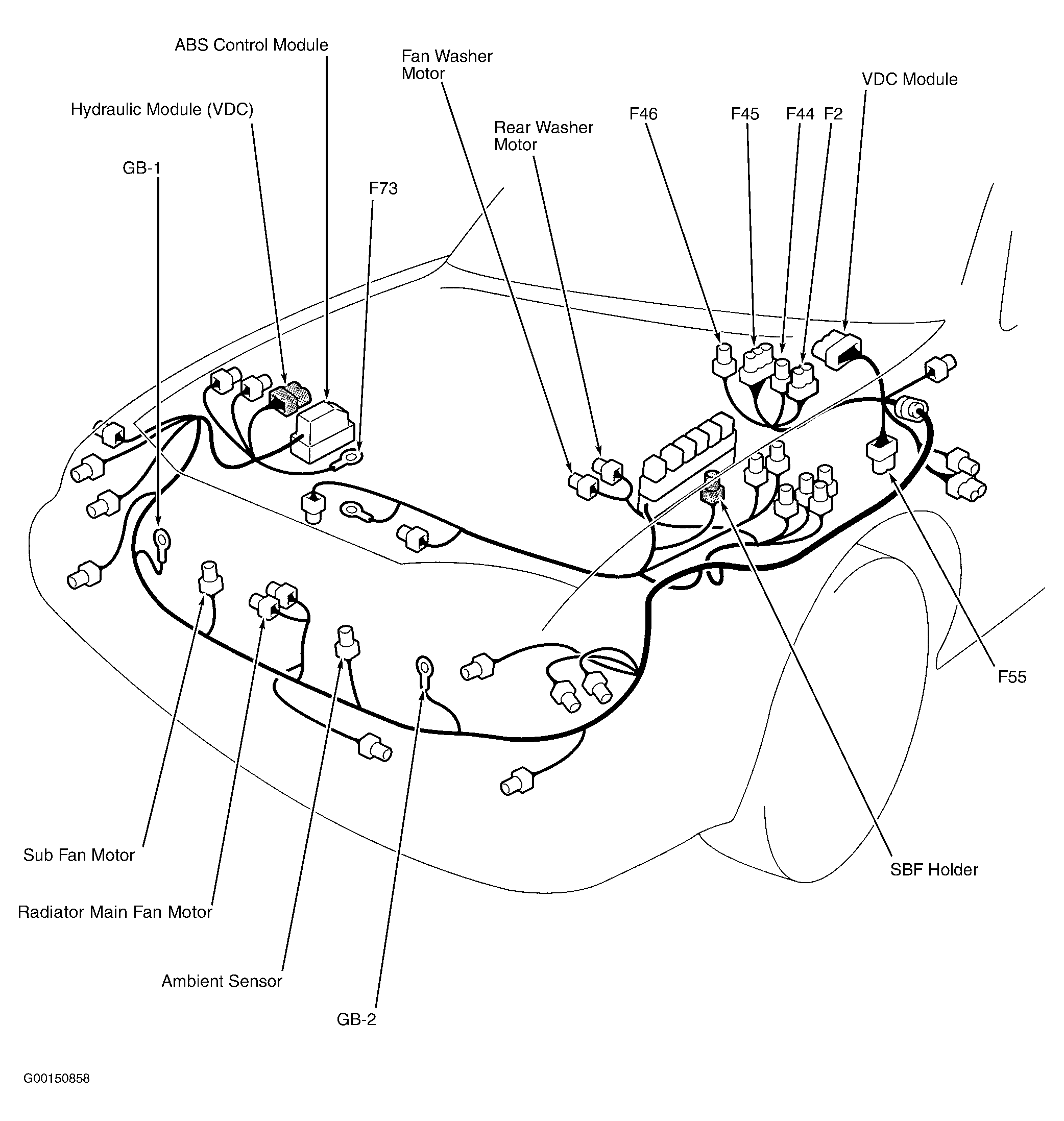 ABS Control Module

Fan Washer Motor

VDC Module

Hydraulic Module (VDC)

F46

F45

F44

F2

Rear Washer Motor

GB-1

F73

F55

Sub Fan Motor

SBF Holder

Radiator Main Fan Motor

Ambient Sensor

GB-2

G00150858