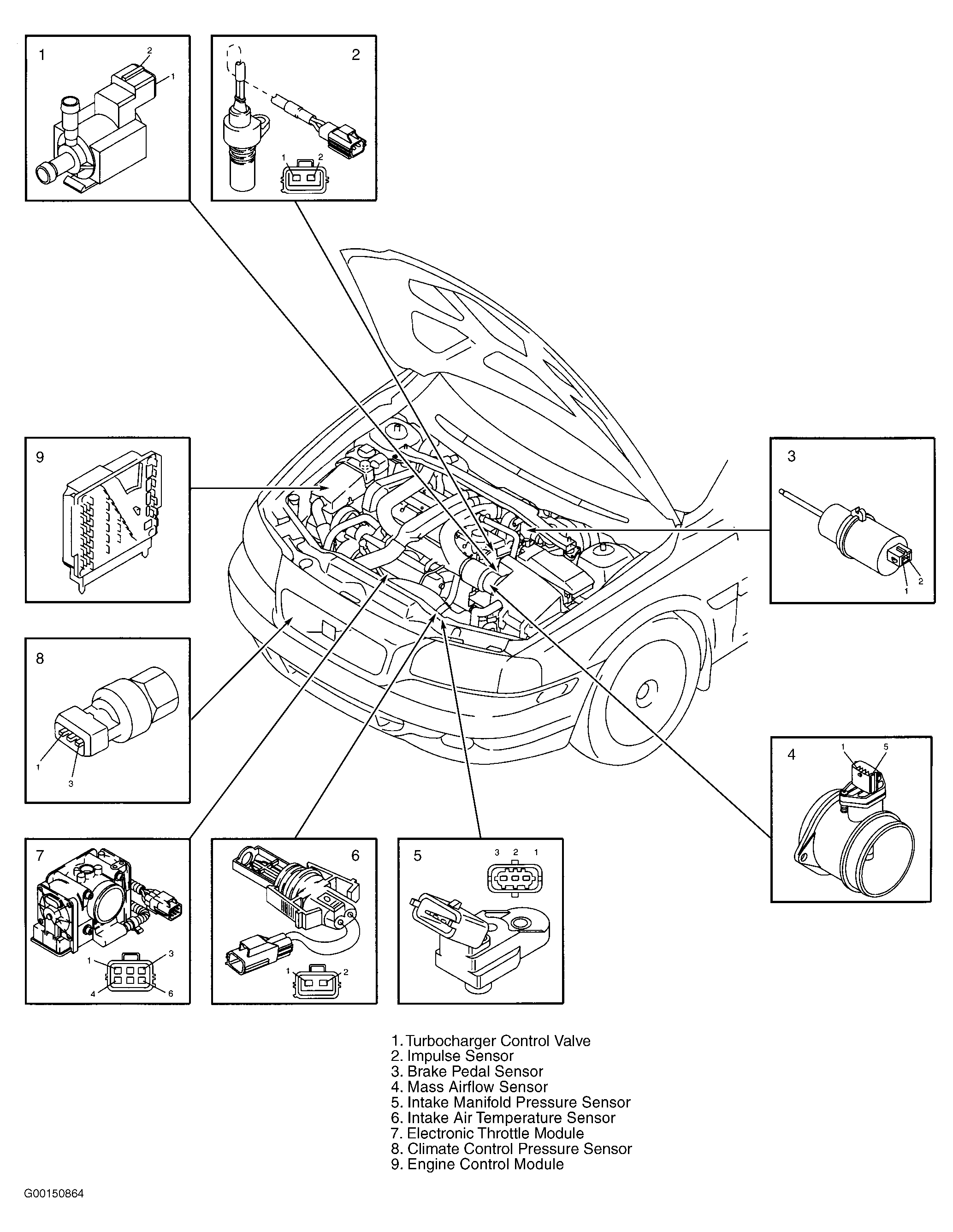 1
2
1

2
1 2

9

3
1 2

8
1
3

4
1 5

7
1 3
4 6

6
1 2

5
3 2 1

1. Turbocharger Control Valve
2. Impulse Sensor
3. Brake Pedal Sensor
4. Mass Airflow Sensor
5. Intake Manifold Pressure Sensor
6. Intake Air Temperature Sensor
7. Electronic Throttle Module
8. Climate Control Pressure Sensor
9. Engine Control Module

G00150864