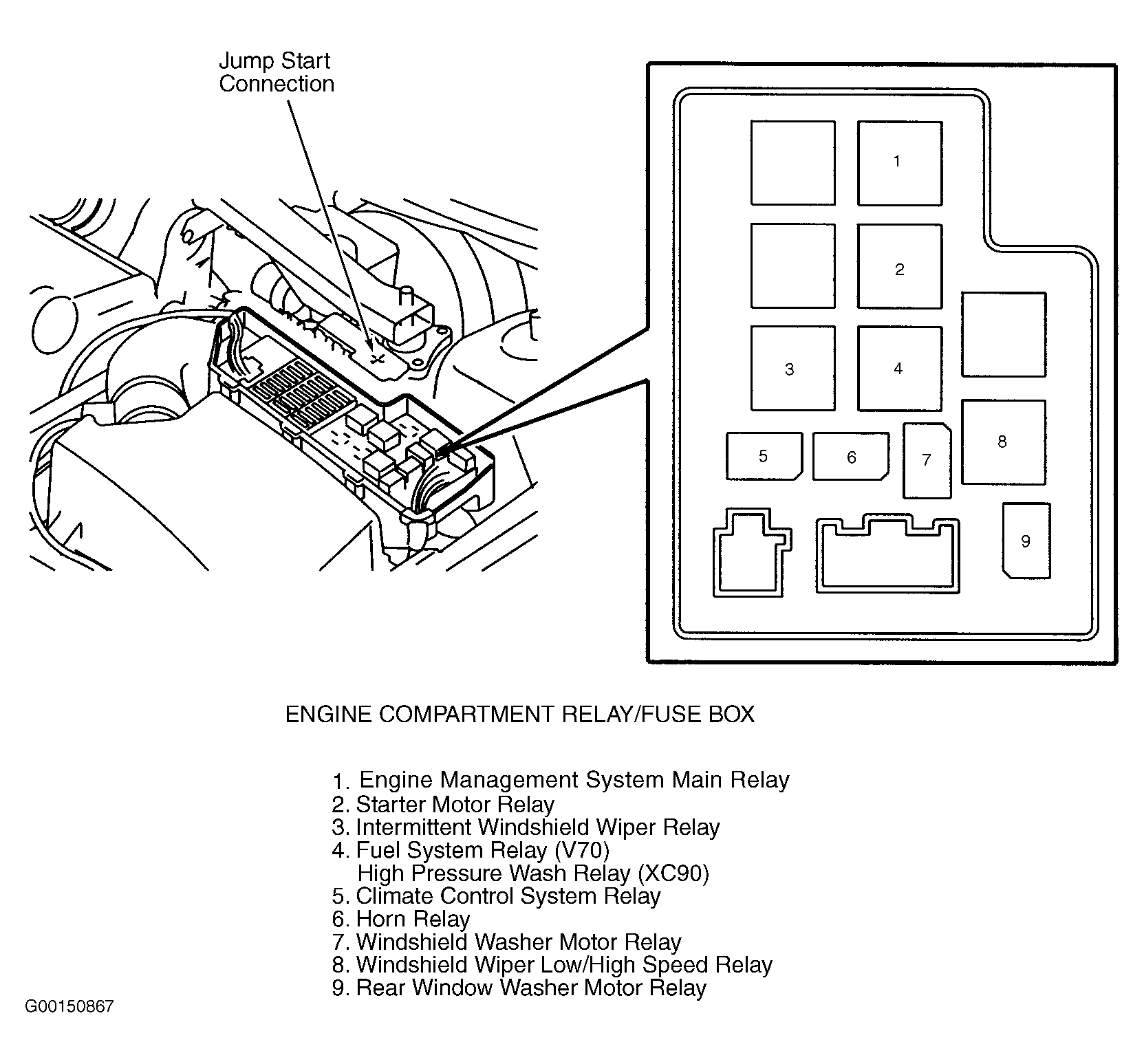 Jump Start Connection

1
2
3
4
5
6
7
8
9

ENGINE COMPARTMENT RELAY/FUSE BOX

1. Engine Management System Main Relay
2. Starter Motor Relay
3. Intermittent Windshield Wiper Relay
4. Fuel System Relay (V70)
High Pressure Wash Relay (XC90)
5. Climate Control System Relay
6. Horn Relay
7. Windshield Washer Motor Relay
8. Windshield Wiper Low/High Speed Relay
9. Rear Window Washer Motor Relay

G00150867