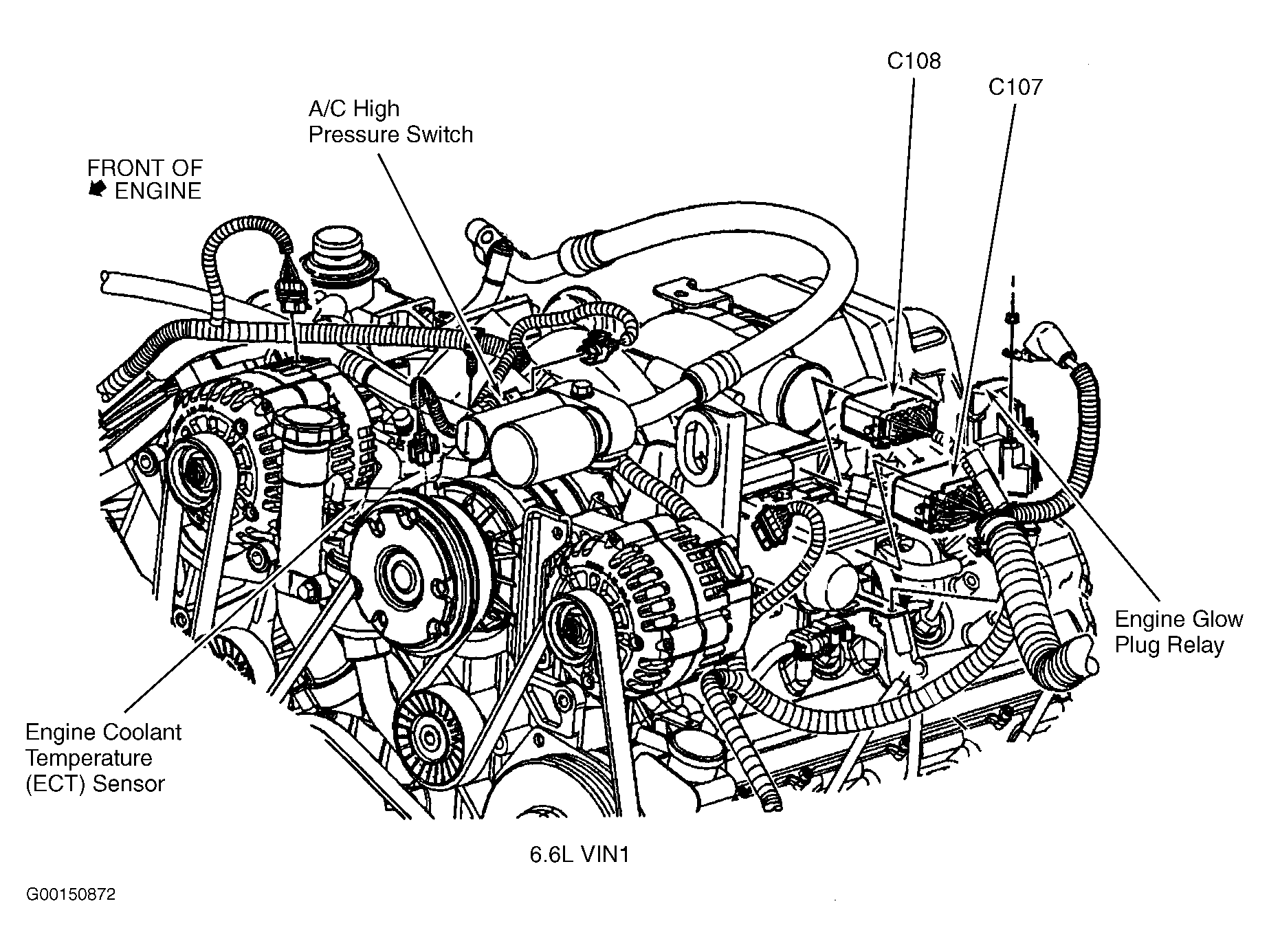 C108

C107

A/C High
Pressure Switch

FRONT OF
ENGINE

Engine Glow
Plug Relay

Engine Coolant
Temperature
(ECT) Sensor

6.6L VIN1

G00150872