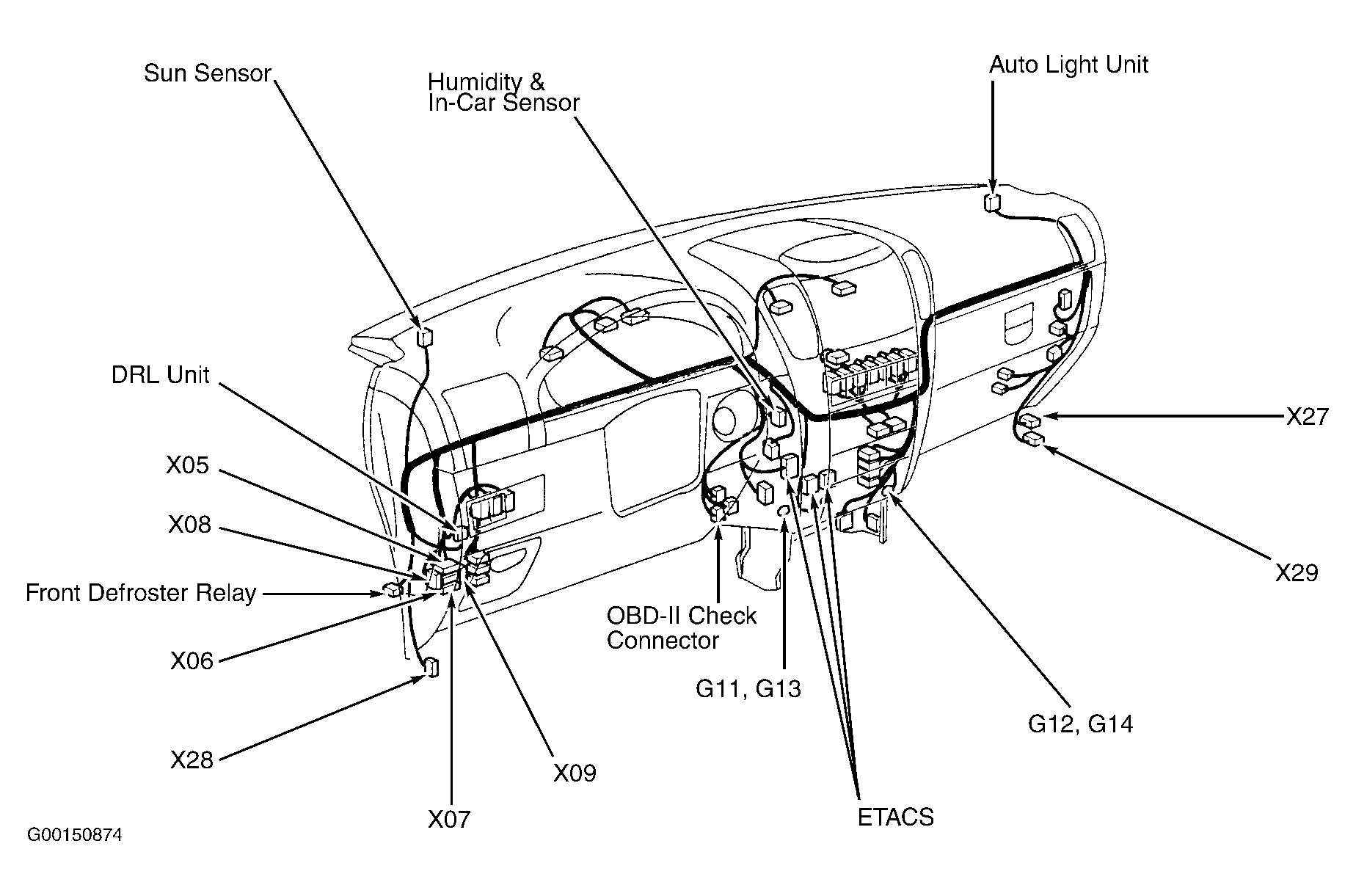 Sun Sensor

Humidity &
In-Car Sensor

Auto Light Unit

DRL Unit

X05

X08

Front Defroster Relay

X06

X28

X07

X09

OBD-II Check
Connector

G11, G13

ETACS

G12, G14

X27

X29

G00150874