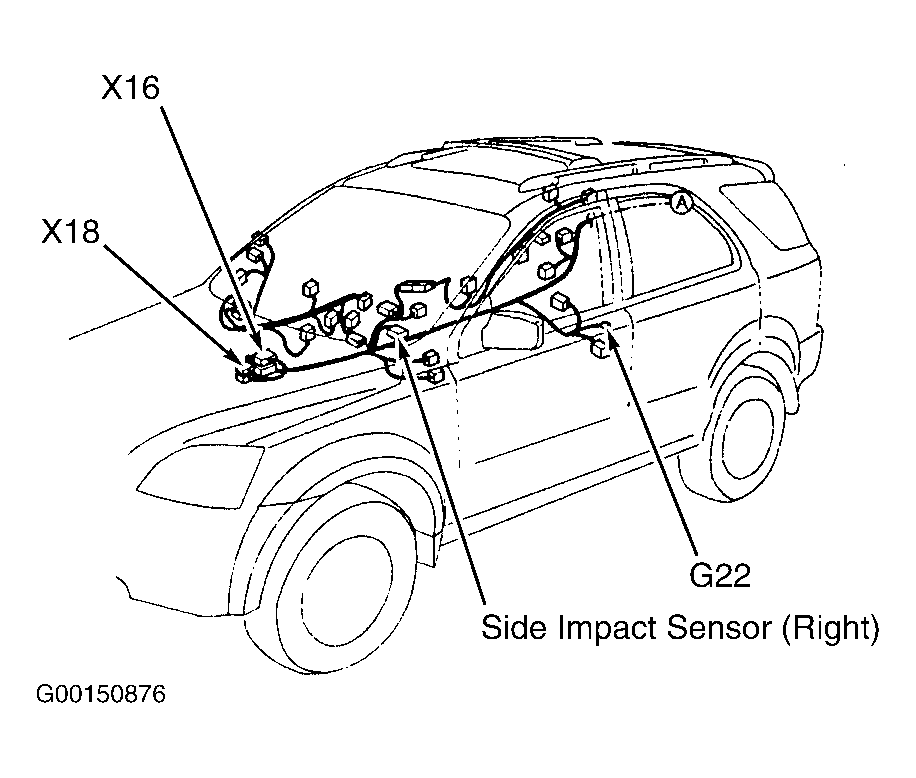 X16

X18

A

G22

Side Impact Sensor (Right)

G00150876