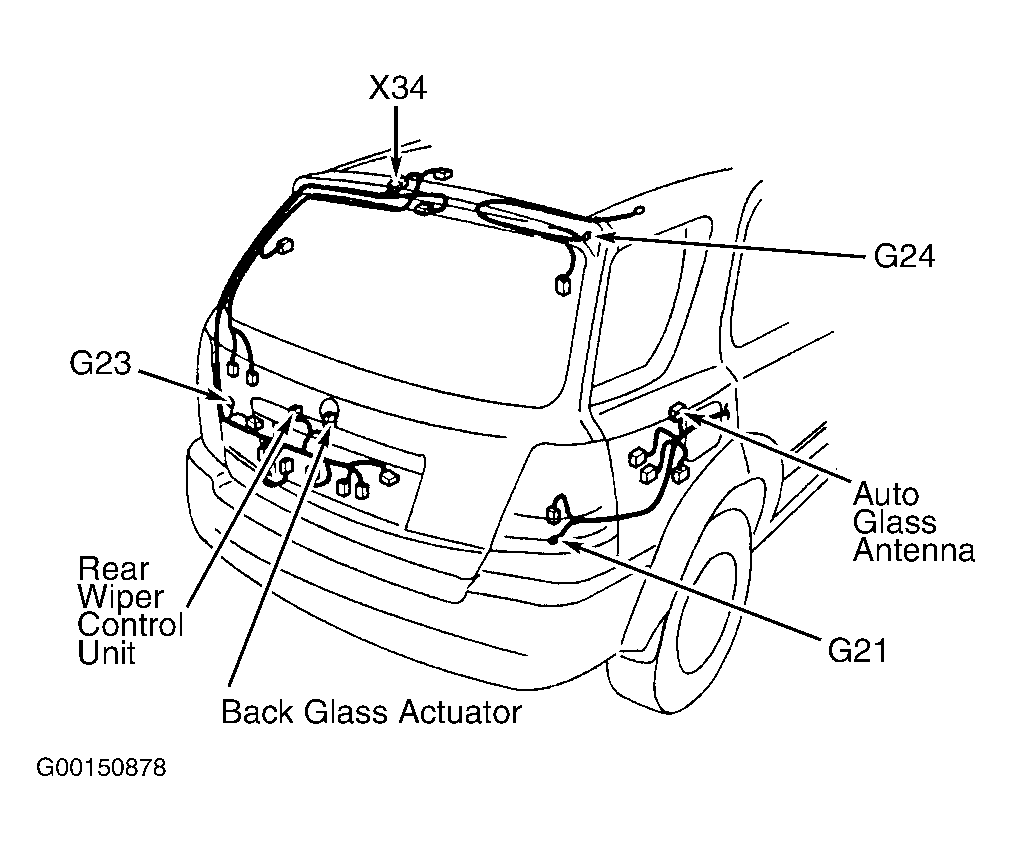 X34

G24

G23

Auto Glass Antenna

Rear Wiper Control Unit

G21

Back Glass Actuator

G00150878