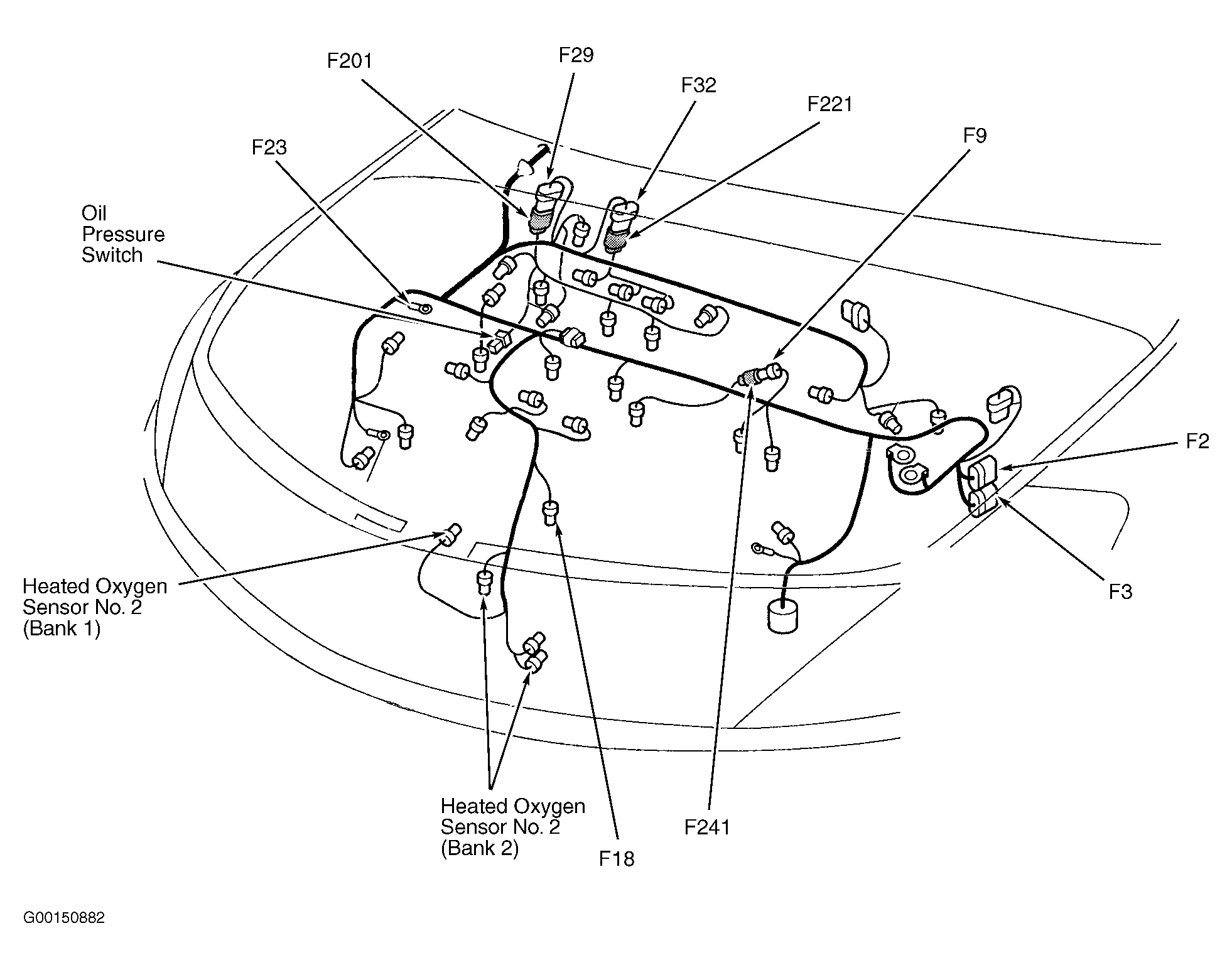 F201
F29
F32
F221
F9
F23
Oil
Pressure
Switch
F2
F3
Heated Oxygen
Sensor No. 2
(Bank 1)
Heated Oxygen
Sensor No. 2
(Bank 2)
F18
F241
G00150882