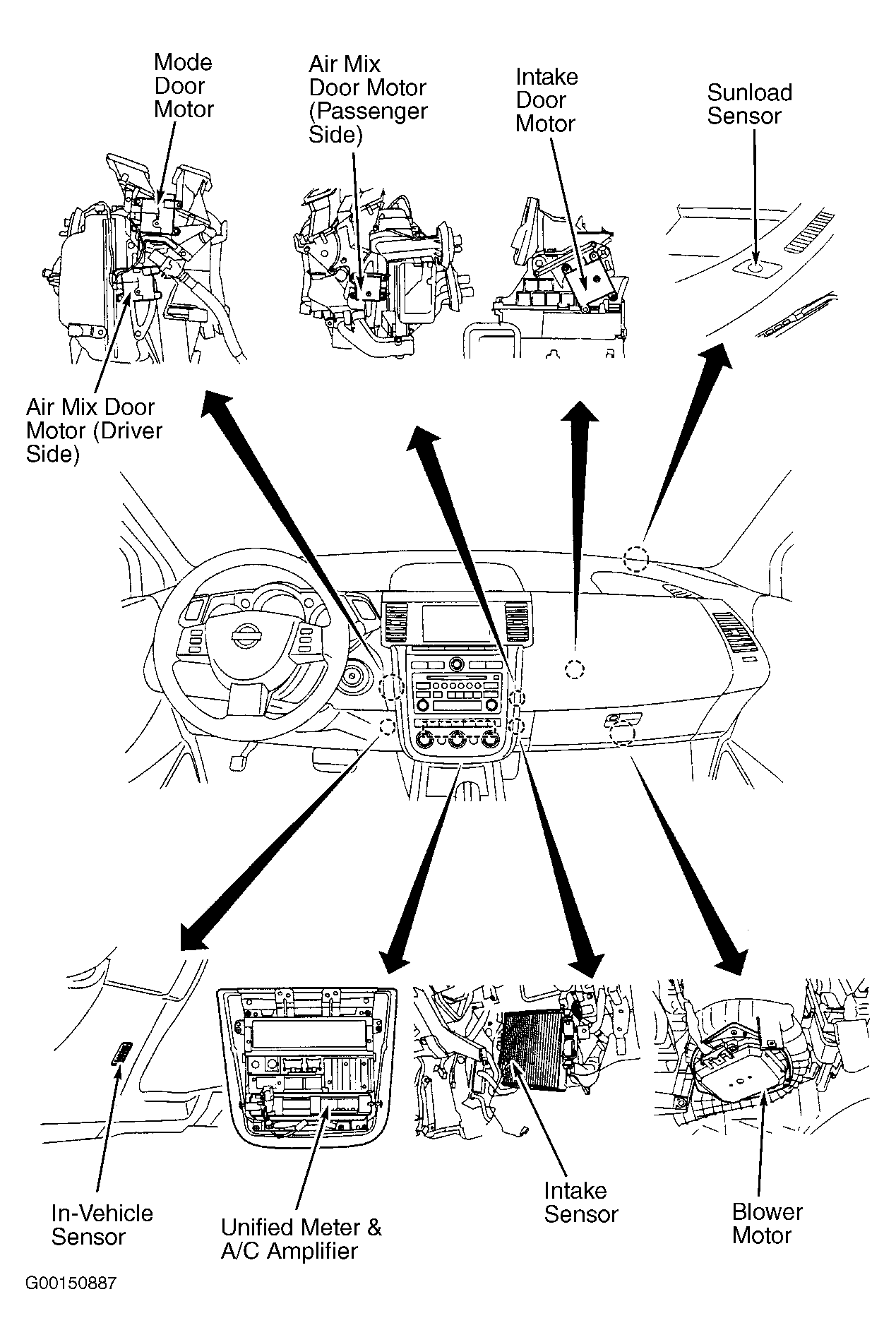 Mode Door Motor

Air Mix Door Motor (Passenger Side)

Intake Door Motor

Sunload Sensor

Air Mix Door Motor (Driver Side)

In-Vehicle Sensor

Unified Meter & A/C Amplifier

Intake Sensor

Blower Motor

G00150887