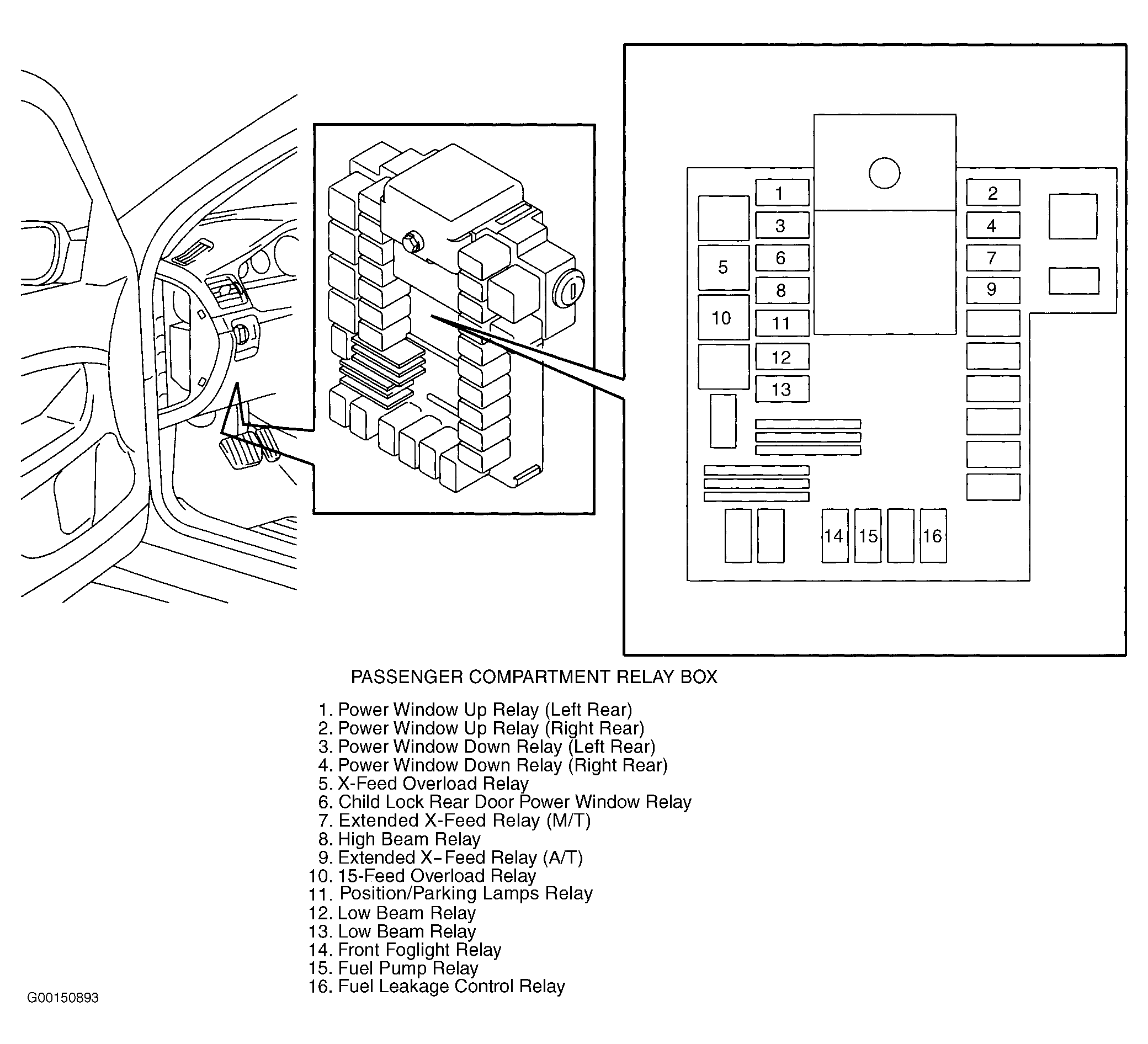 1
2
3
4
5
6
7
8
9
10
11
12
13
14
15
16

PASSENGER COMPARTMENT RELAY BOX

1. Power Window Up Relay (Left Rear)
2. Power Window Up Relay (Right Rear)
3. Power Window Down Relay (Left Rear)
4. Power Window Down Relay (Right Rear)
5. X-Feed Overload Relay
6. Child Lock Rear Door Power Window Relay
7. Extended X-Feed Relay (M/T)
8. High Beam Relay
9. Extended X-Feed Relay (A/T)
10. 15-Feed Overload Relay
11. Position/Parking Lamps Relay
12. Low Beam Relay
13. Low Beam Relay
14. Front Foglight Relay
15. Fuel Pump Relay
16. Fuel Leakage Control Relay

G00150893