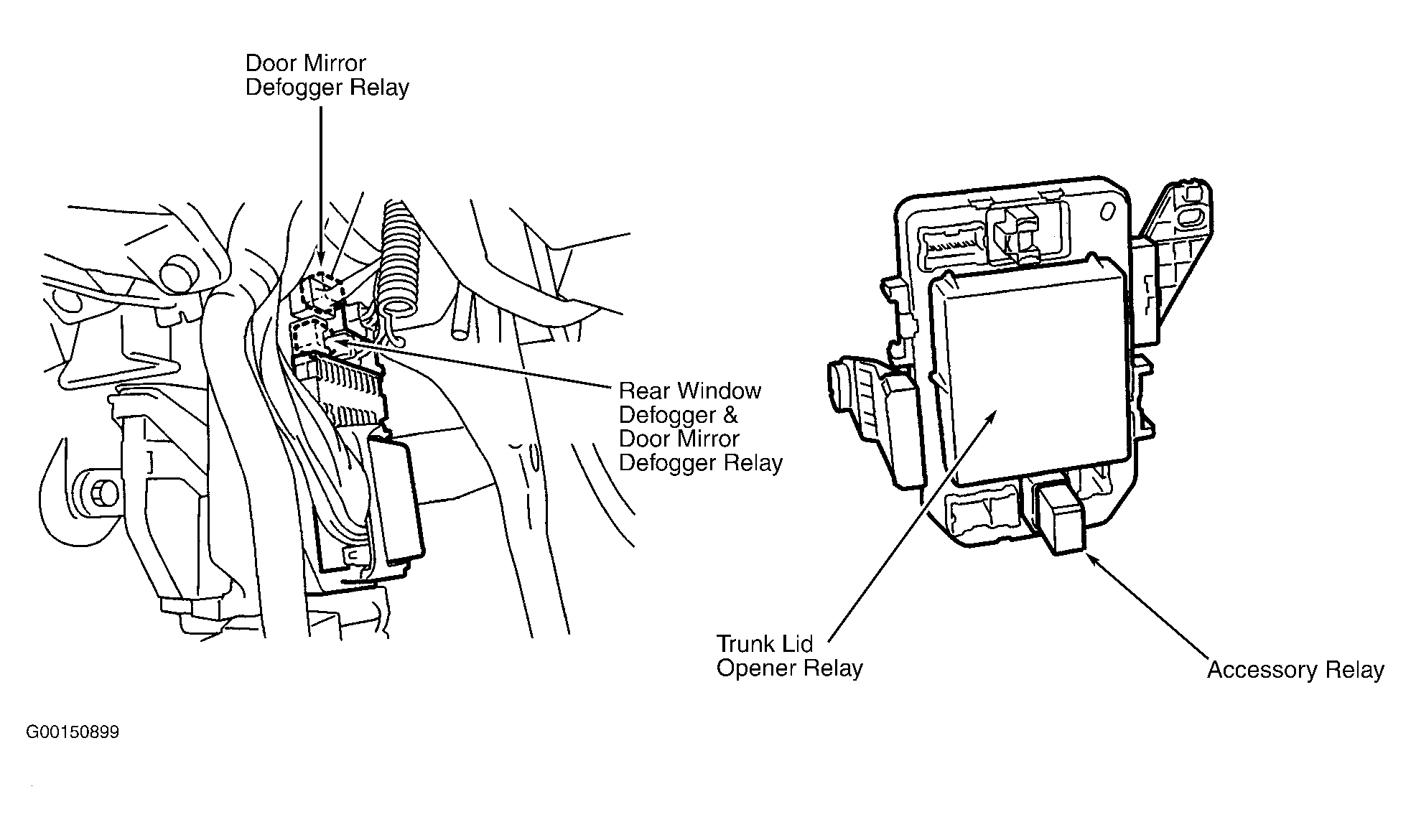 Door Mirror
Defogger Relay

Rear Window
Defogger &
Door Mirror
Defogger Relay

Trunk Lid
Opener Relay

Accessory Relay

G00150899