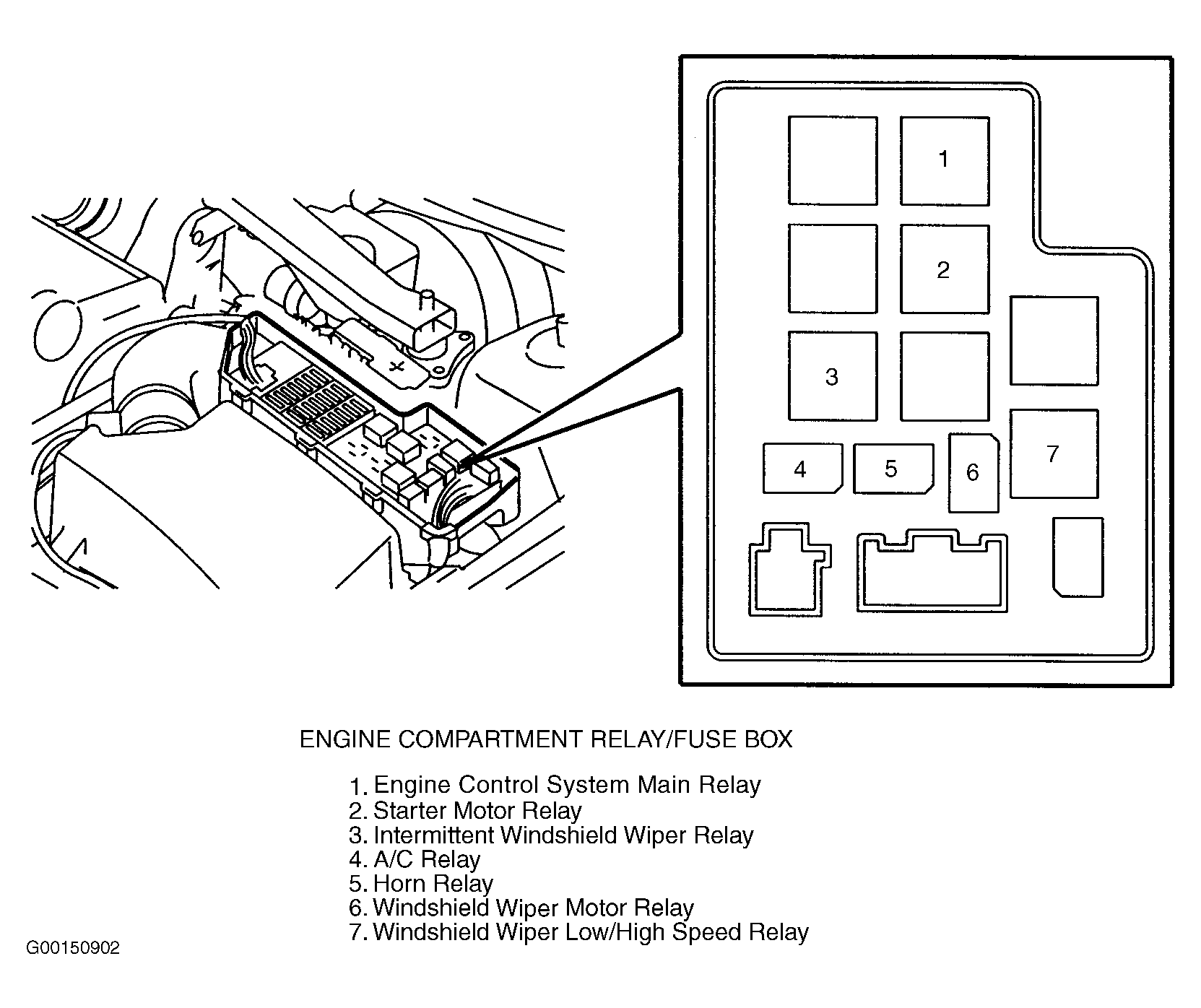 1
2
3
4
5
6
7

ENGINE COMPARTMENT RELAY/FUSE BOX

1. Engine Control System Main Relay
2. Starter Motor Relay
3. Intermittent Windshield Wiper Relay
4. A/C Relay
5. Horn Relay
6. Windshield Wiper Motor Relay
7. Windshield Wiper Low/High Speed Relay

G00150902