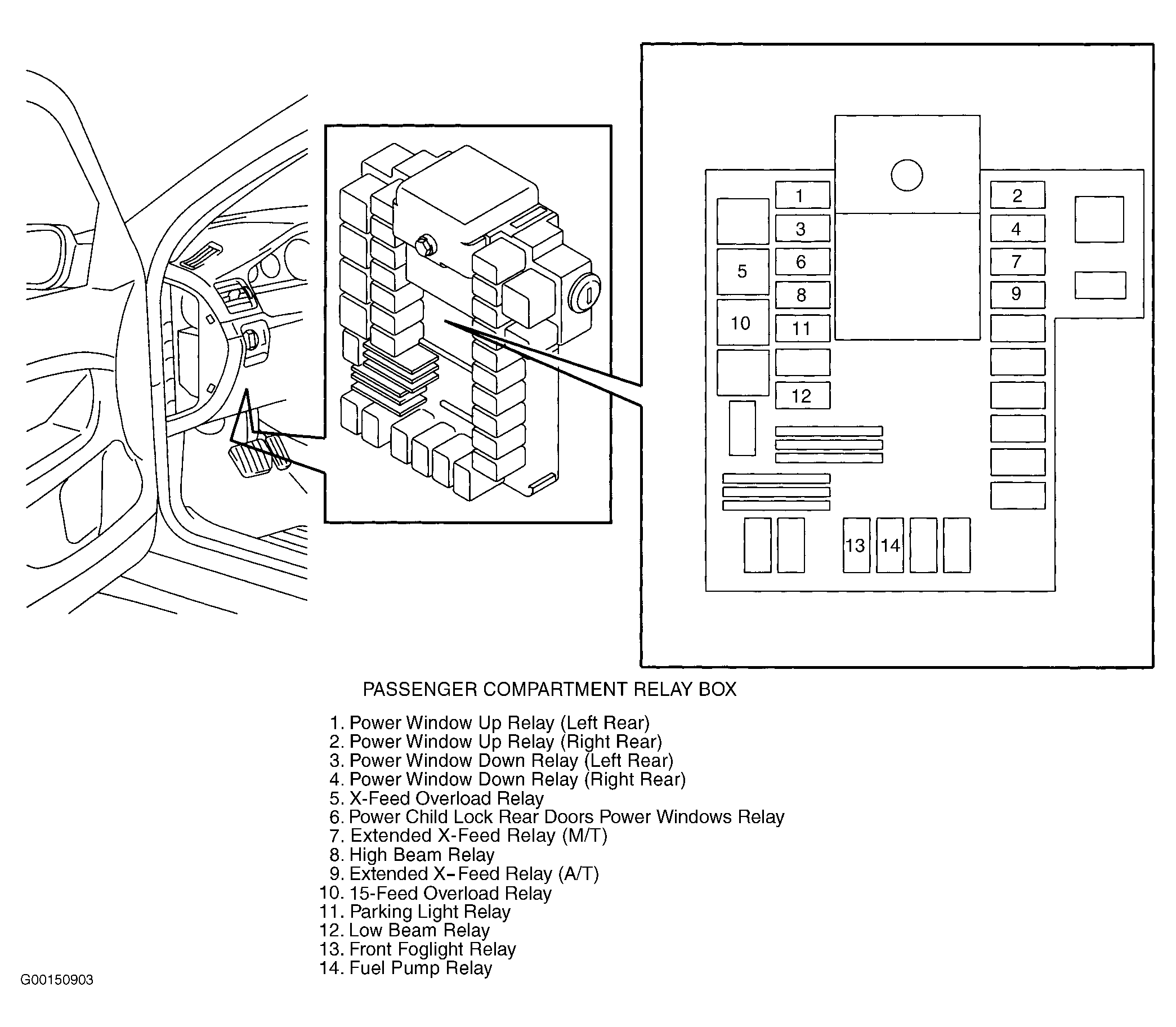 1
2
3
4
5
6
7
8
9
10
11
12
13
14

PASSENGER COMPARTMENT RELAY BOX

1. Power Window Up Relay (Left Rear)
2. Power Window Up Relay (Right Rear)
3. Power Window Down Relay (Left Rear)
4. Power Window Down Relay (Right Rear)
5. X-Feed Overload Relay
6. Power Child Lock Rear Doors Power Windows Relay
7. Extended X-Feed Relay (M/T)
8. High Beam Relay
9. Extended X-Feed Relay (A/T)
10. 15-Feed Overload Relay
11. Parking Light Relay
12. Low Beam Relay
13. Front Foglight Relay
14. Fuel Pump Relay

G00150903