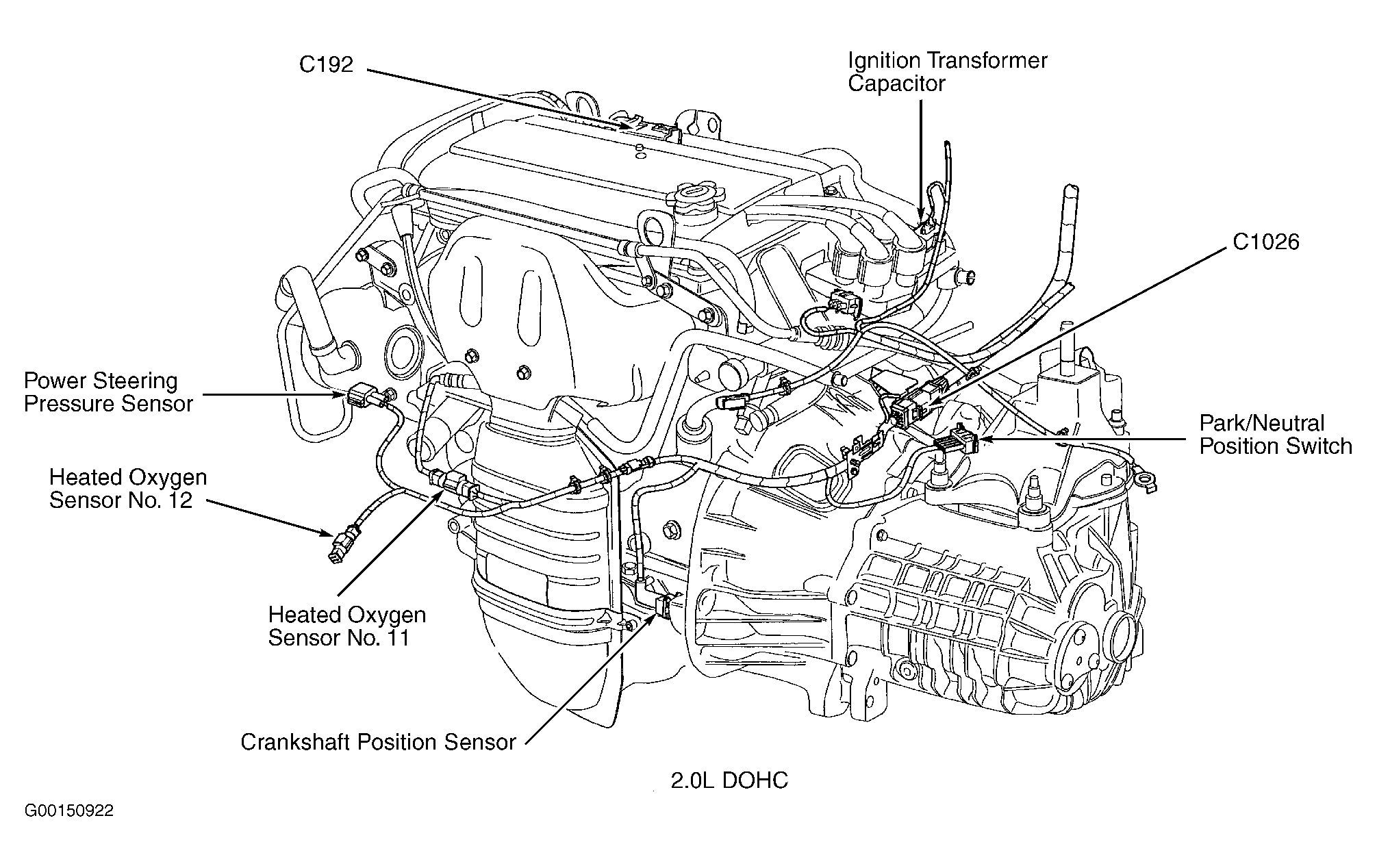 C192

Ignition Transformer Capacitor

C1026

Power Steering Pressure Sensor

Park/Neutral Position Switch

Heated Oxygen Sensor No. 12

Heated Oxygen Sensor No. 11

Crankshaft Position Sensor

2.0L DOHC

G00150922