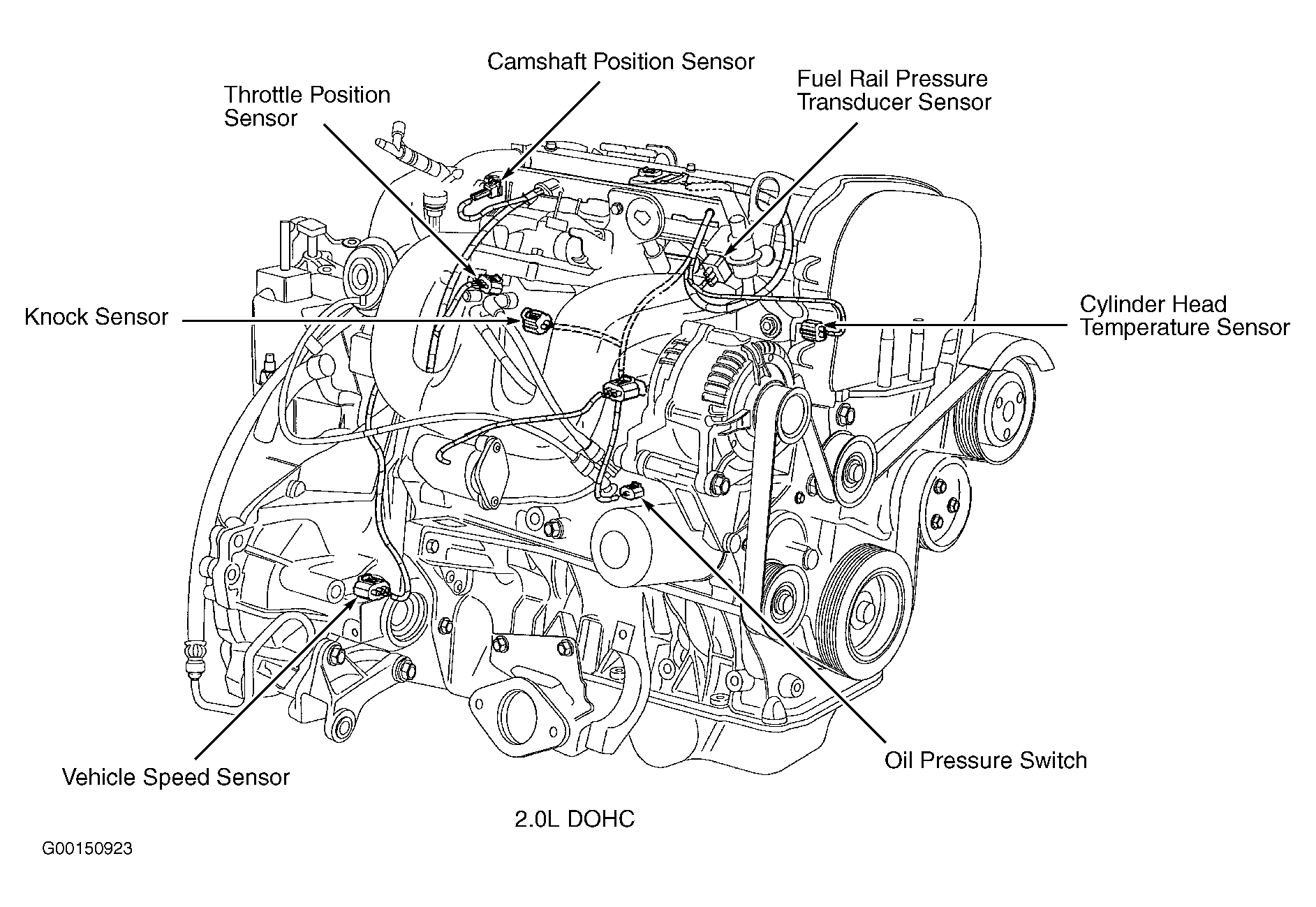 Camshaft Position Sensor

Throttle Position Sensor

Fuel Rail Pressure Transducer Sensor

Knock Sensor

Cylinder Head Temperature Sensor

Vehicle Speed Sensor

Oil Pressure Switch

2.0L DOHC

G00150923