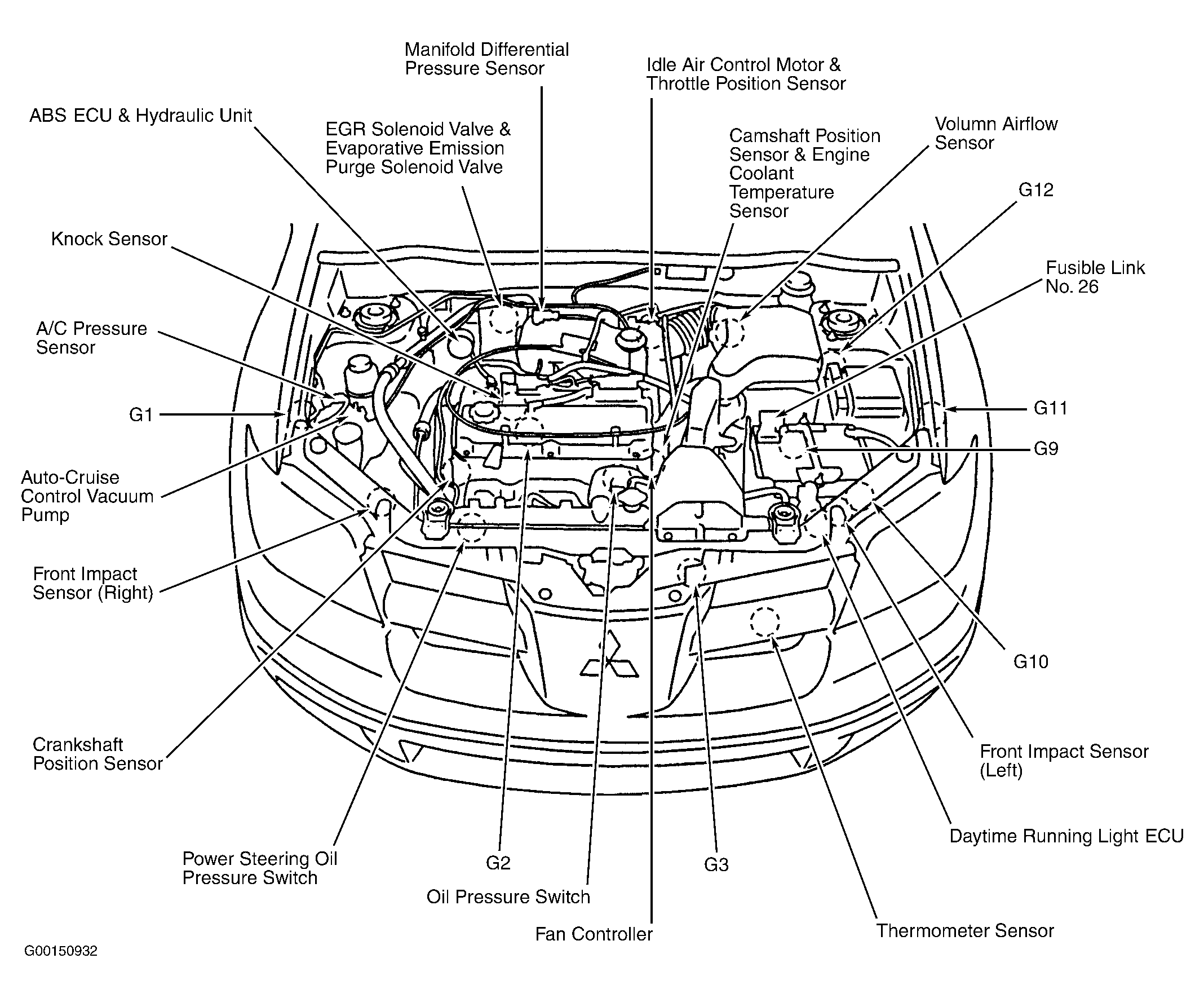 Manifold Differential Pressure Sensor

Idle Air Control Motor & Throttle Position Sensor

ABS ECU & Hydraulic Unit

EGR Solenoid Valve & Evaporative Emission Purge Solenoid Valve

Camshaft Position Sensor & Engine Coolant Temperature Sensor

Volumn Airflow Sensor

G12

Knock Sensor

Fusible Link No. 26

A/C Pressure Sensor

G1

G11

G9

Auto-Cruise Control Vacuum Pump

Front Impact Sensor (Right)

G10

Crankshaft Position Sensor

Front Impact Sensor (Left)

Daytime Running Light ECU

Power Steering Oil Pressure Switch

G2

G3

Oil Pressure Switch

Fan Controller

Thermometer Sensor

G00150932