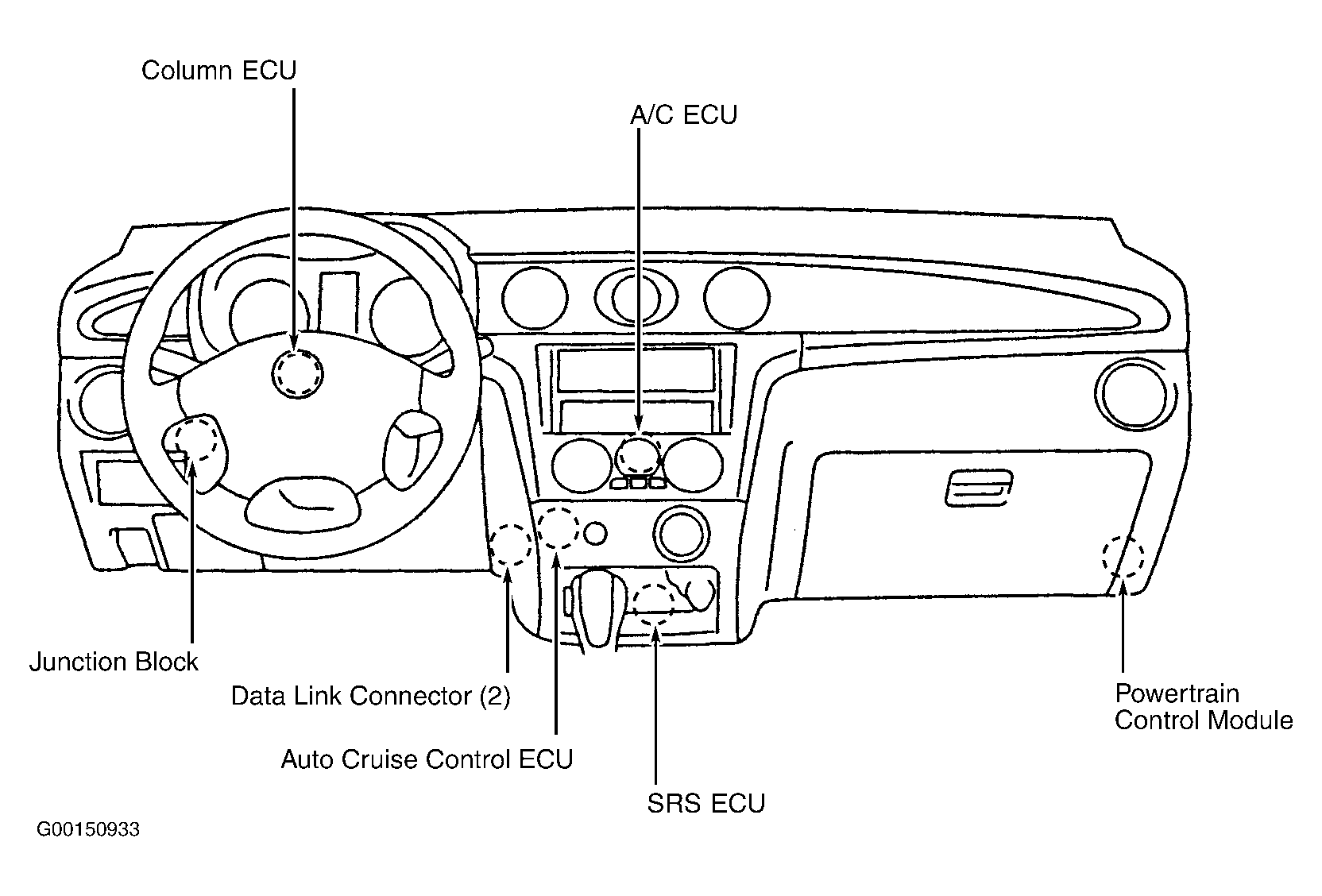 Column ECU

A/C ECU

Junction Block

Data Link Connector (2)

Auto Cruise Control ECU

SRS ECU

Powertrain Control Module

G00150933