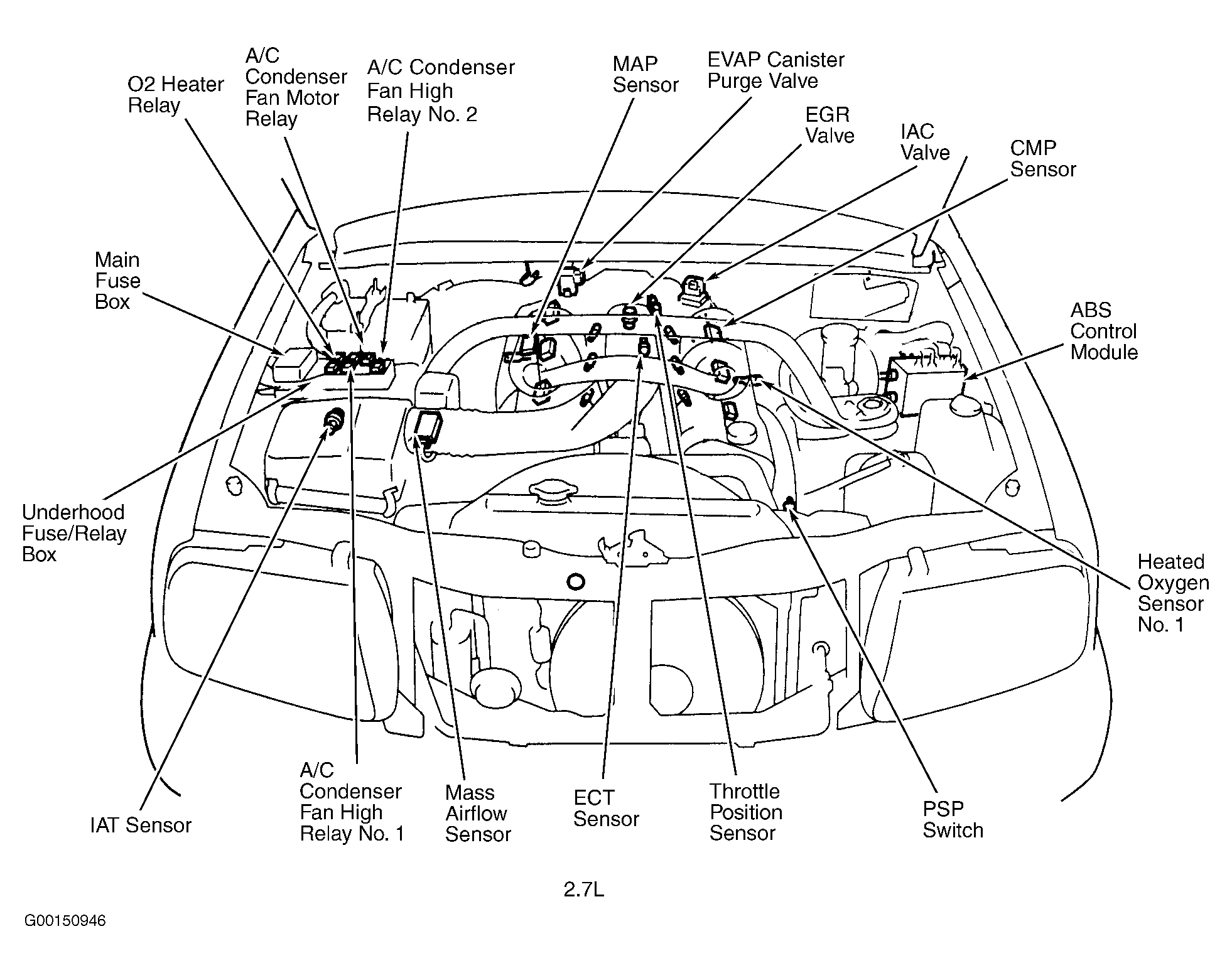 O2 Heater Relay

A/C Condenser Fan Motor Relay

A/C Condenser Fan High Relay No. 2

MAP Sensor

EVAP Canister Purge Valve

EGR Valve

IAC Valve

CMP Sensor

Main Fuse Box

ABS Control Module

Underhood Fuse/Relay Box

Heated Oxygen Sensor No. 1

IAT Sensor

A/C Condenser Fan High Relay No. 1

Mass Airflow Sensor

ECT Sensor

Throttle Position Sensor

PSP Switch

2.7L

G00150946