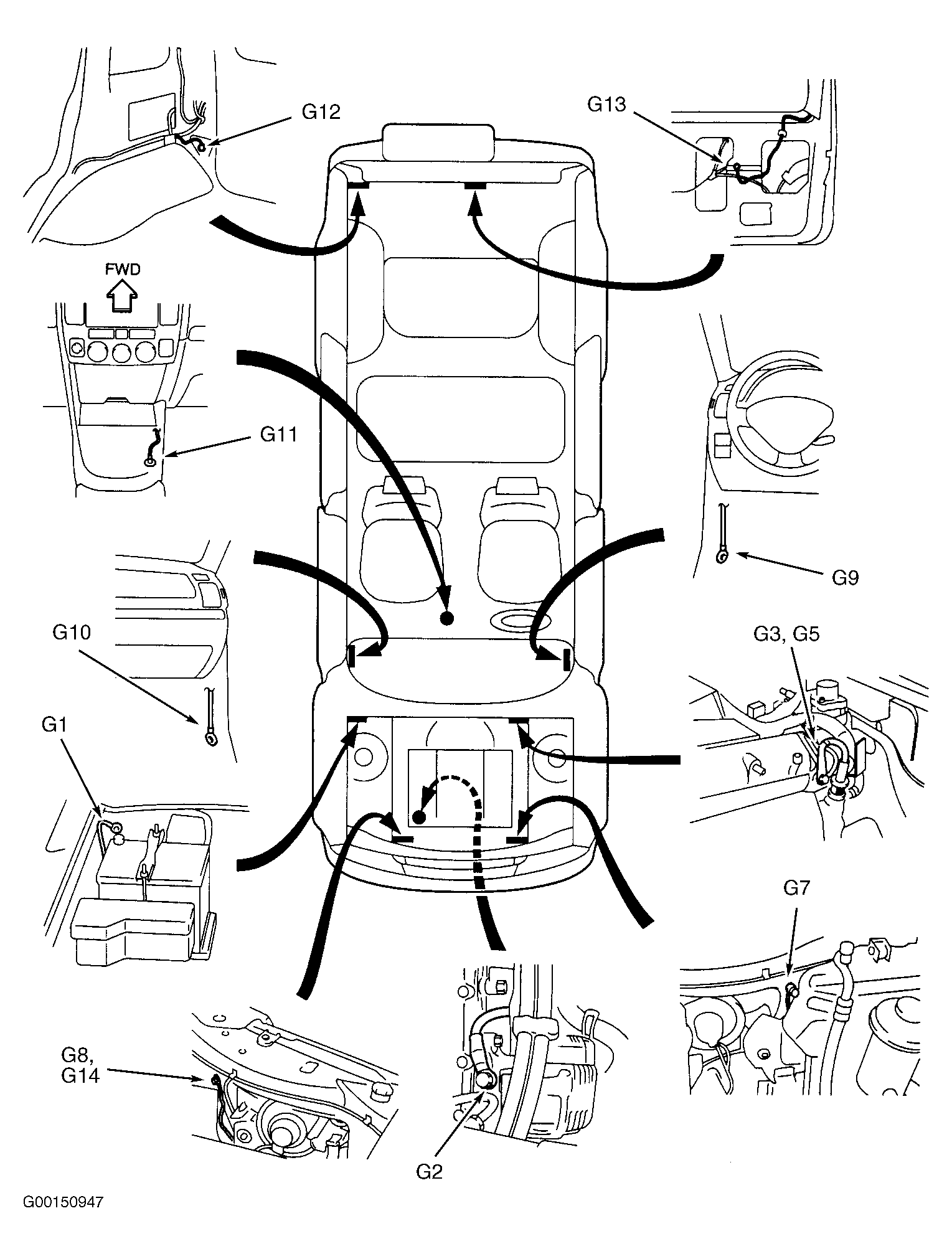 G12

G13

FWD

G11

G9

G10

G3, G5

G1

G7

G8, G14

G2

G00150947