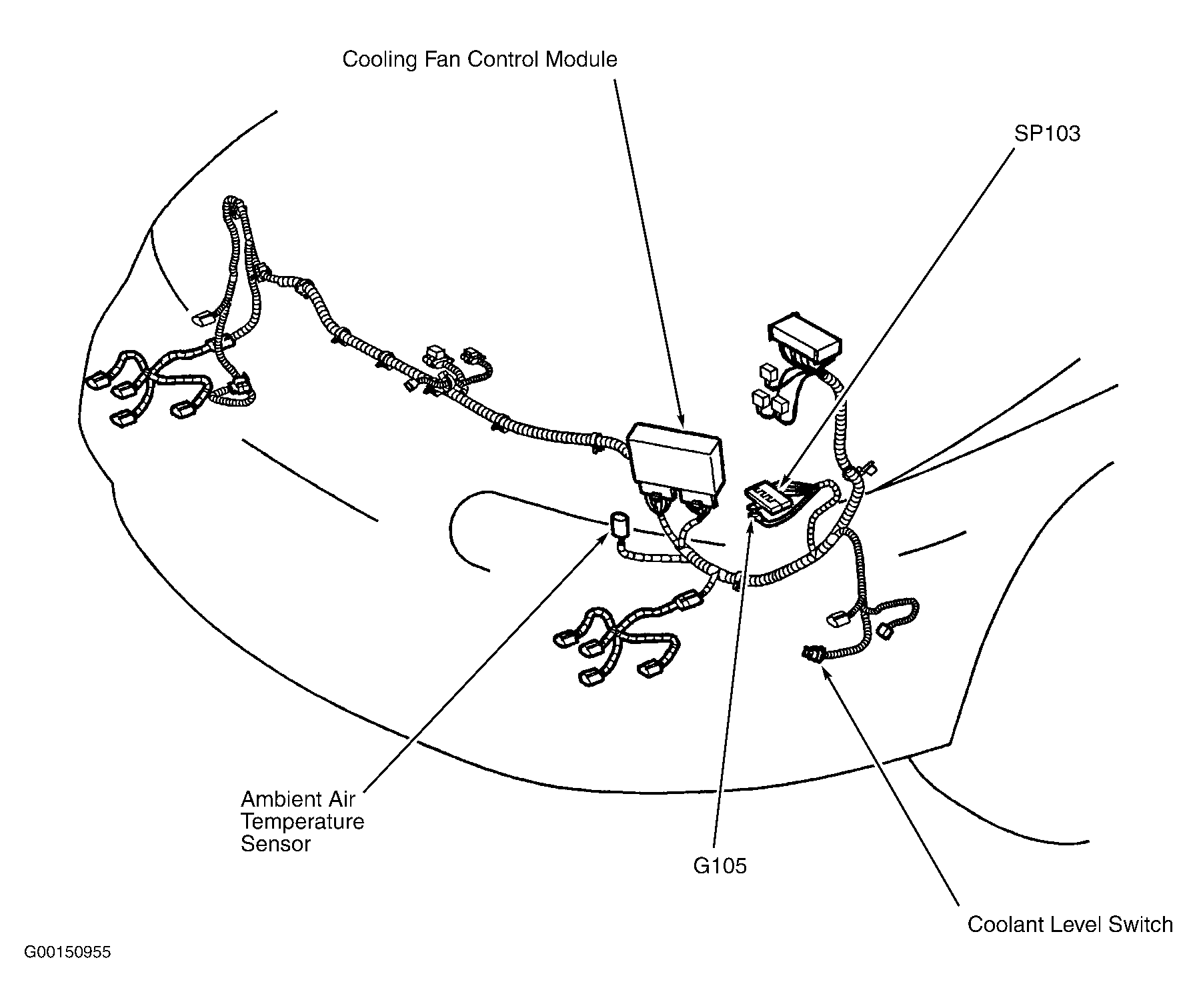 Cooling Fan Control Module

SP103

Ambient Air Temperature Sensor

G105

Coolant Level Switch

G00150955