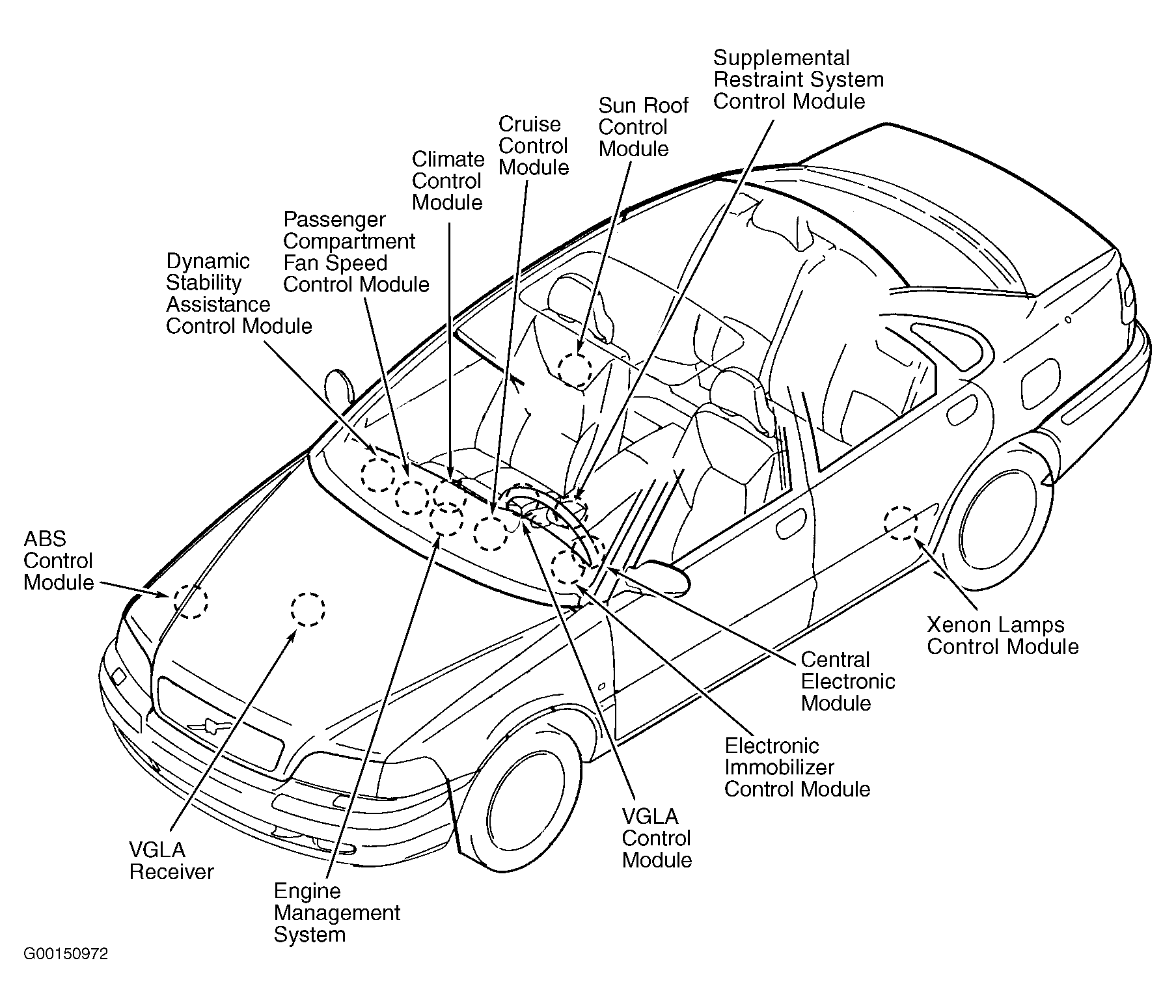 Supplemental Restraint System Control Module

Sun Roof Control Module

Cruise Control Module

Climate Control Module

Passenger Compartment Fan Speed Control Module

Dynamic Stability Assistance Control Module

ABS Control Module

Xenon Lamps Control Module

Central Electronic Module

Electronic Immobilizer Control Module

VGLA Control Module

VGLA Receiver

Engine Management System

G00150972